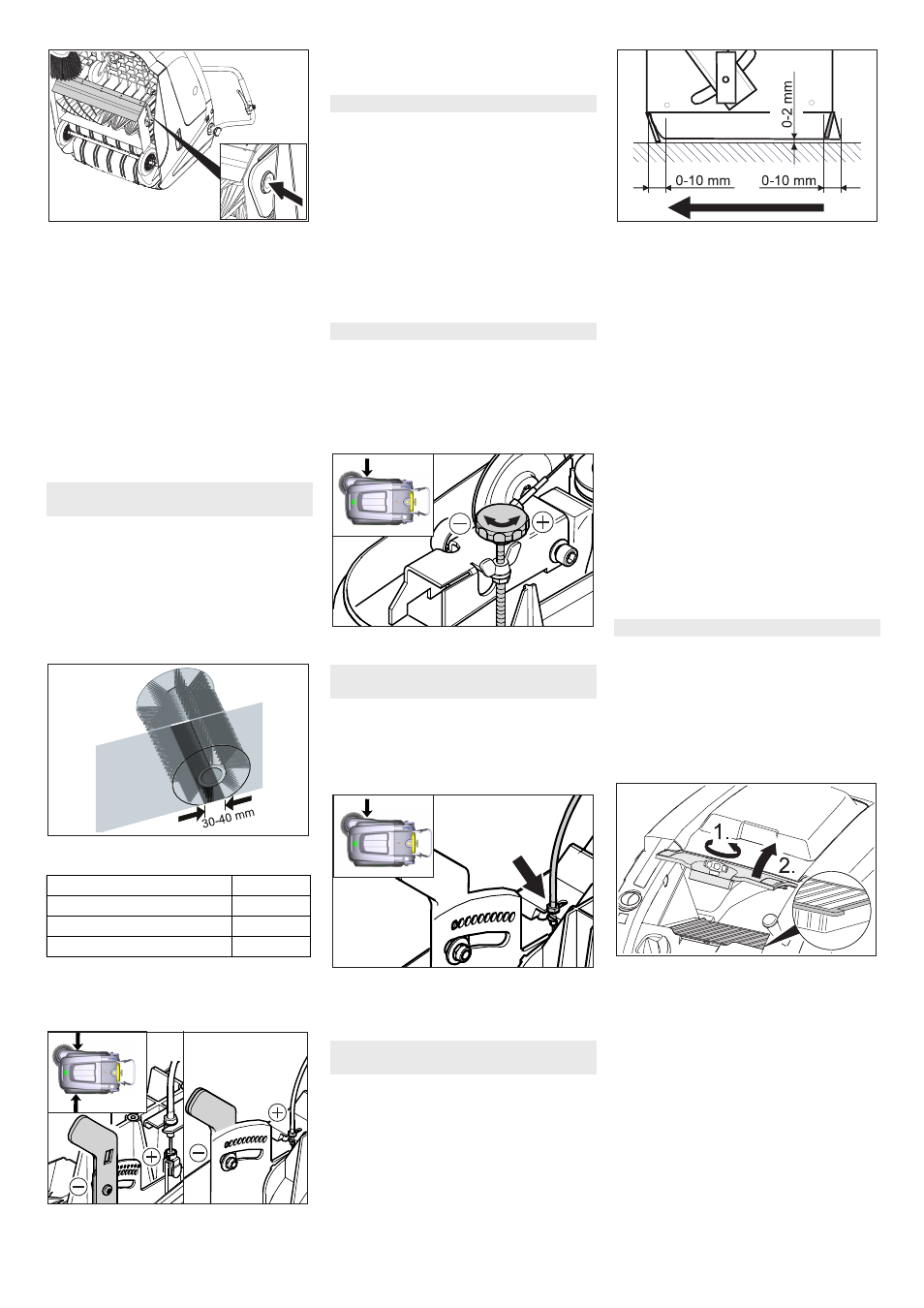 0-2 mm

0-10 mm

0-10 mm

30-40 mm

1.

2.