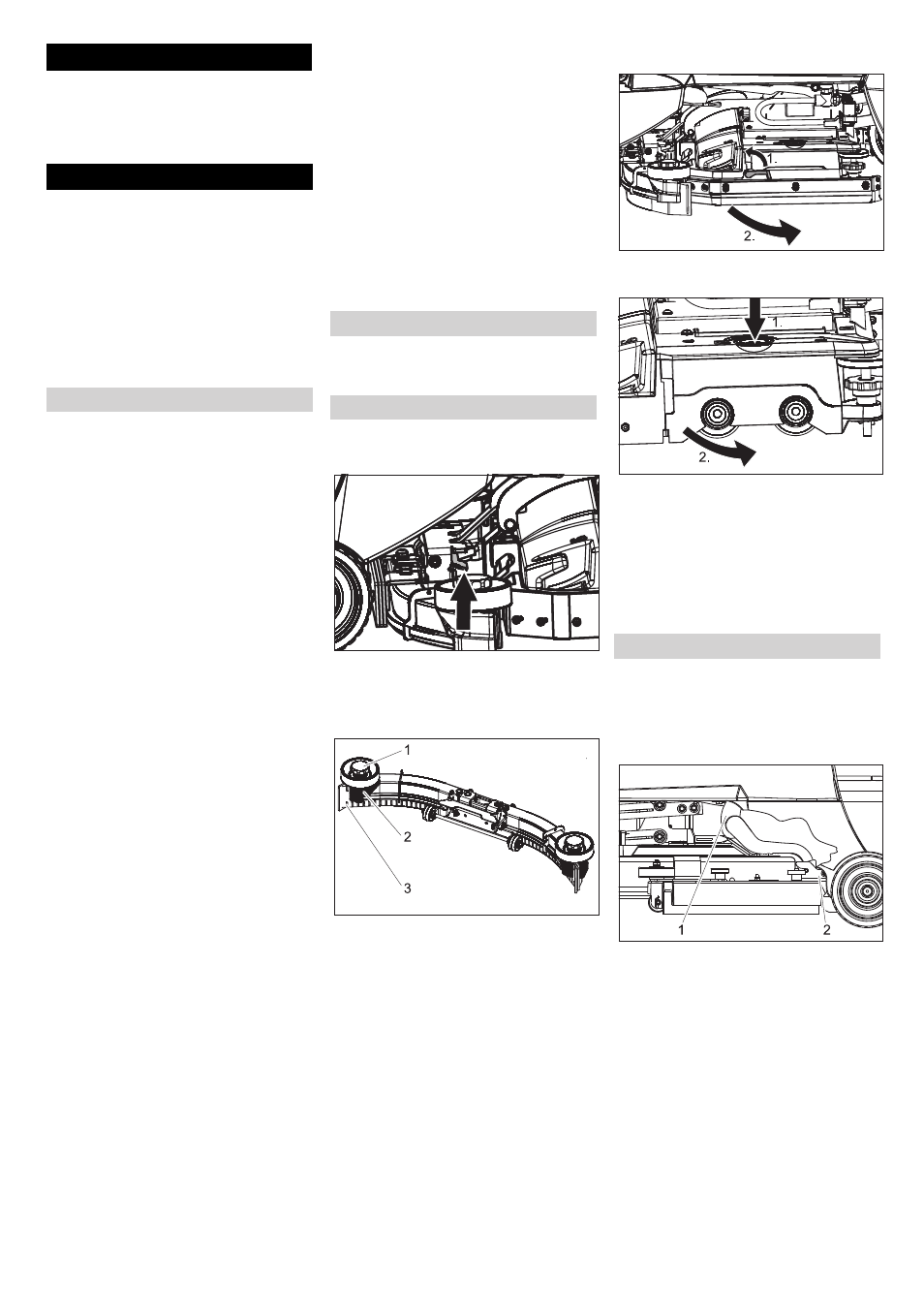 2.

1.

2.

1

2

3

1

2