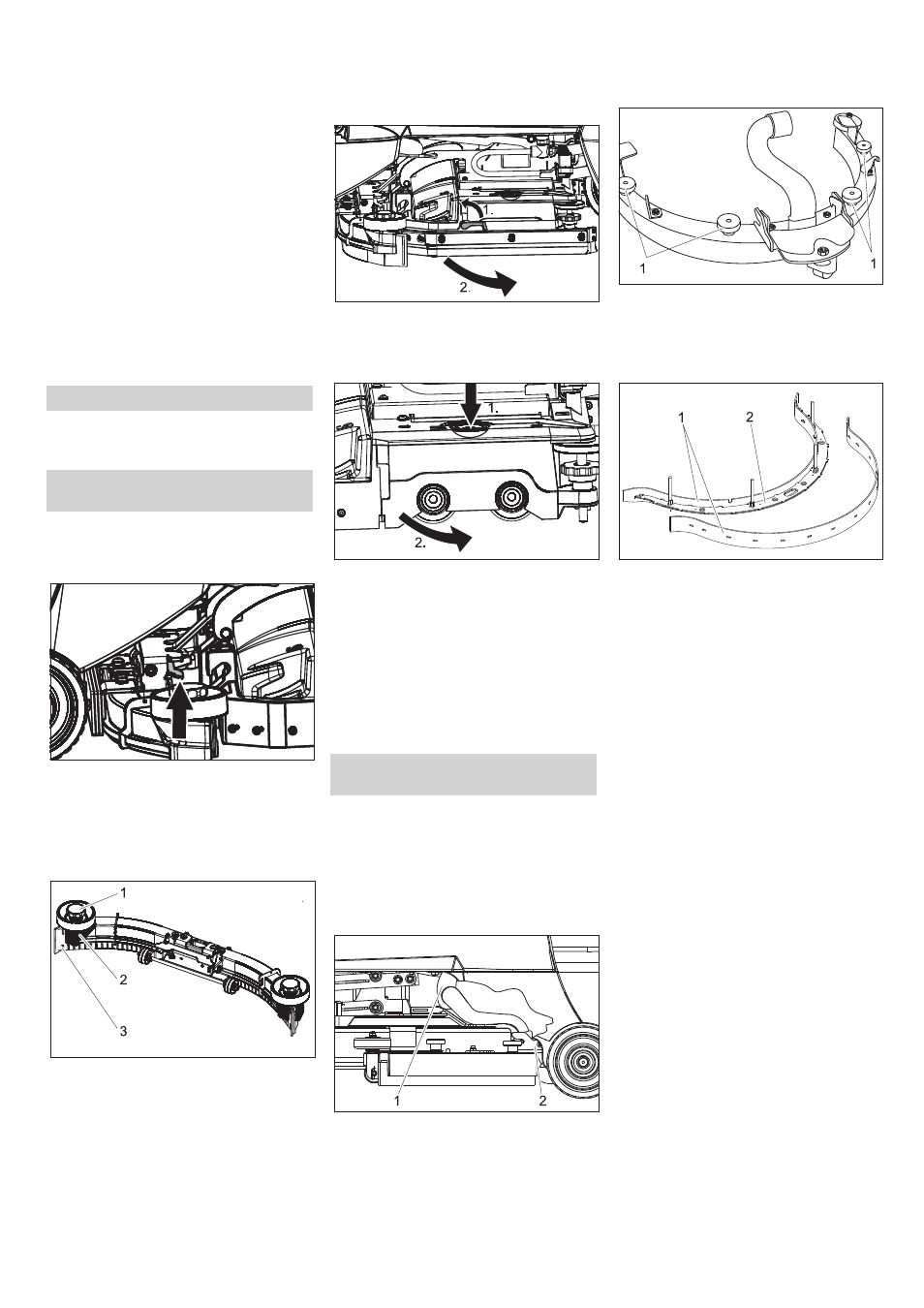 1.

2.

1

1

1.

2.

1

2

1

2

3

1

2