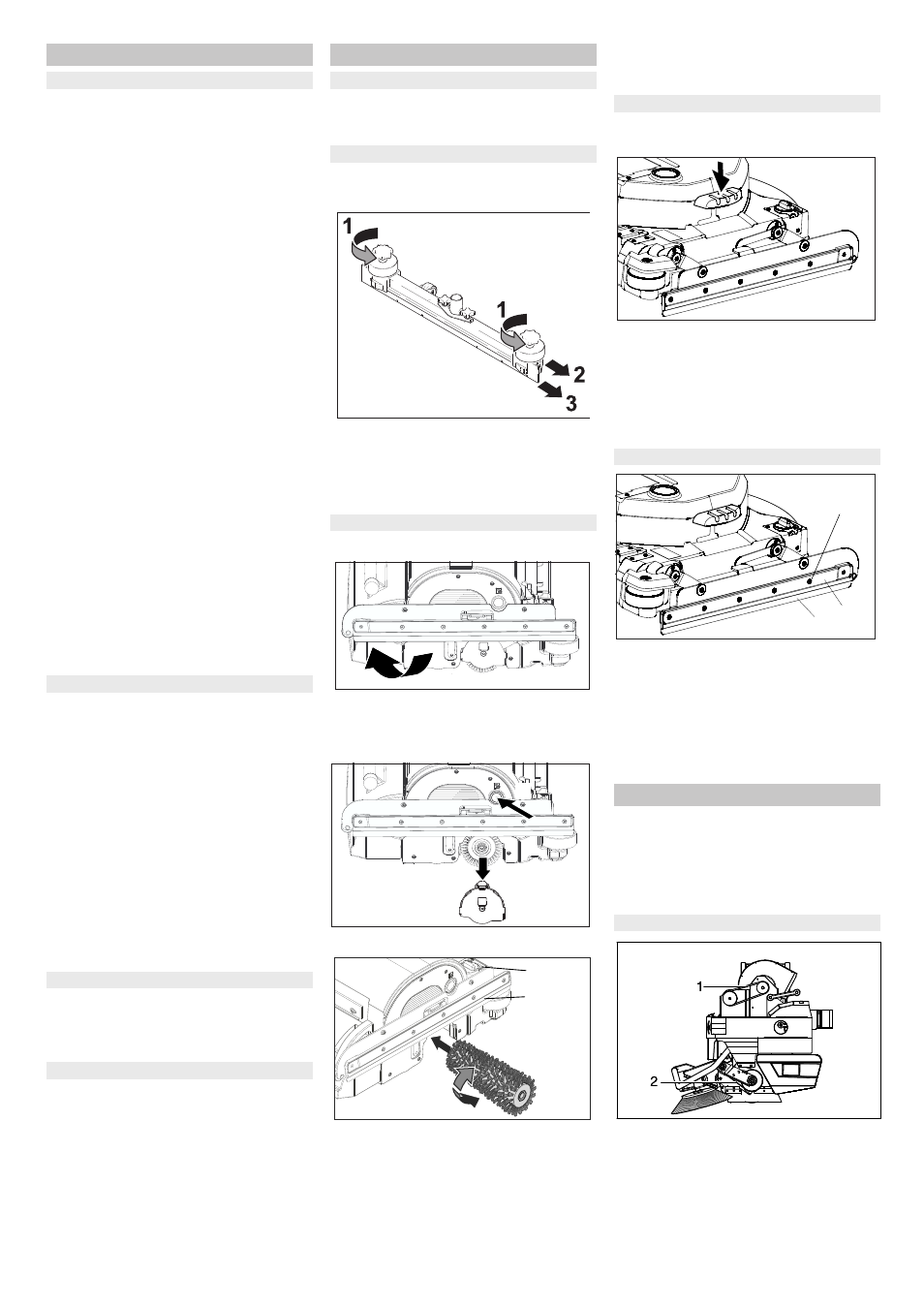 1

1

2

3

1

2