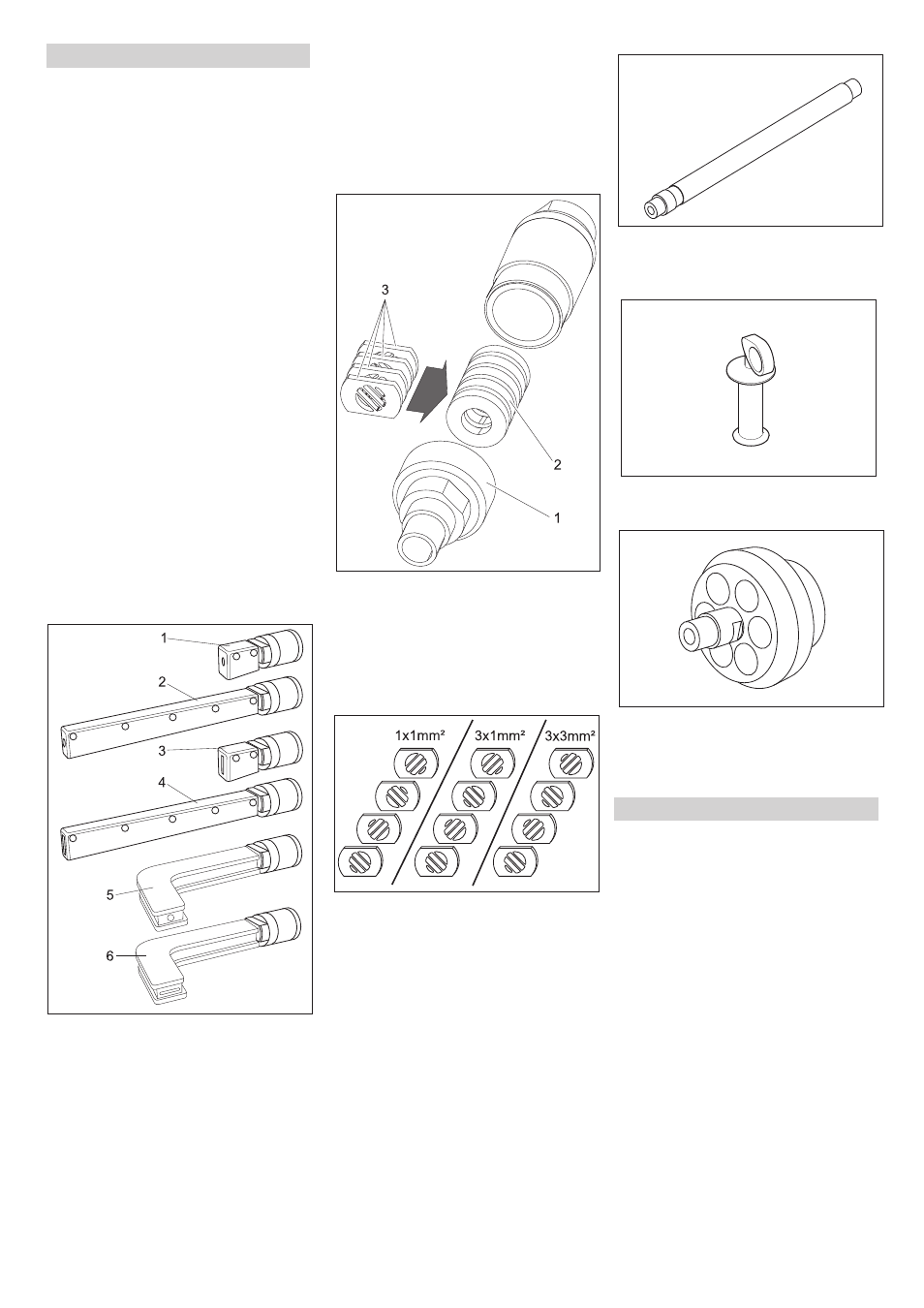 3

2

1

1

2

3

4

5

6

1x1mm²

3x1mm²

3x3mm²