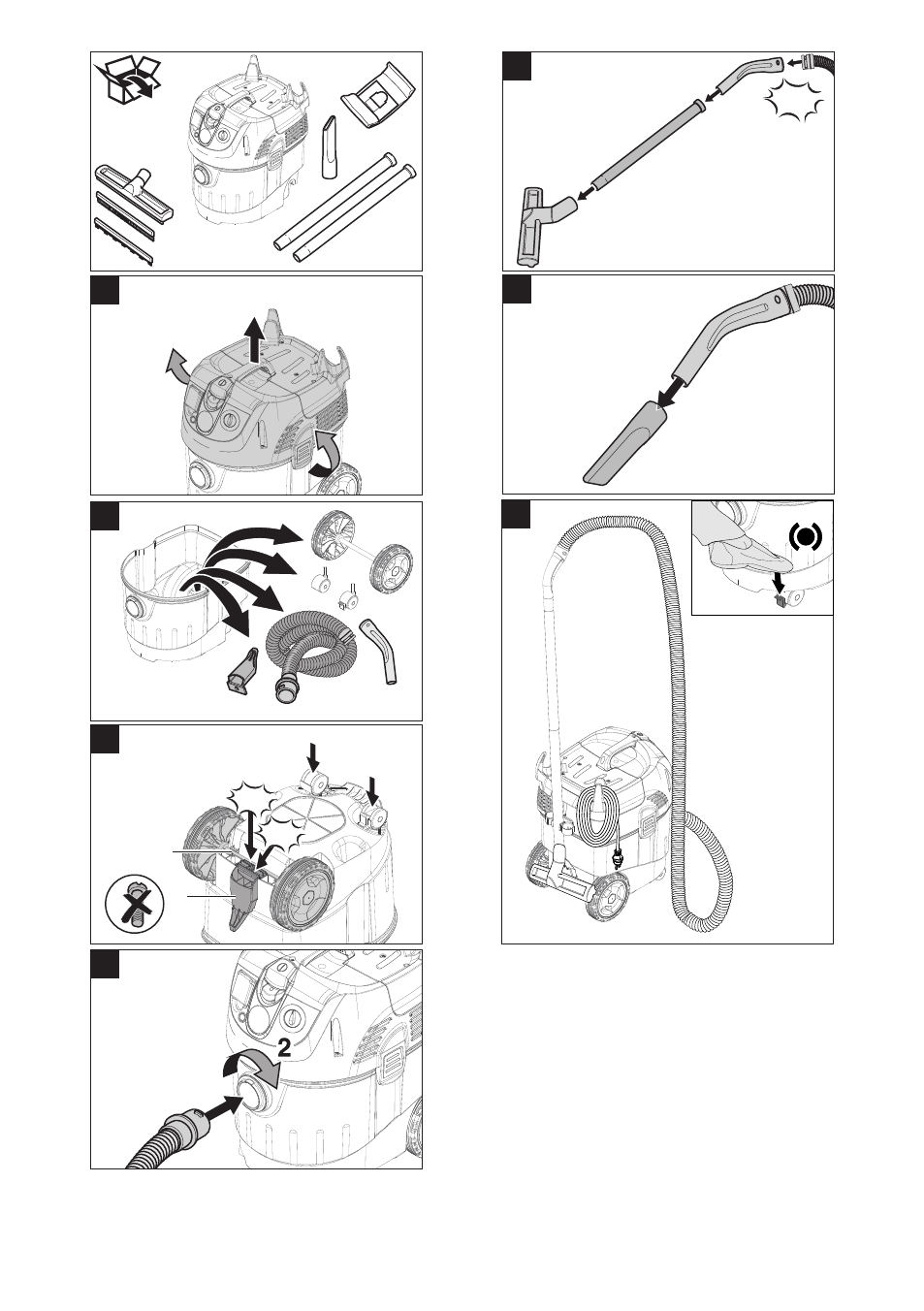 2