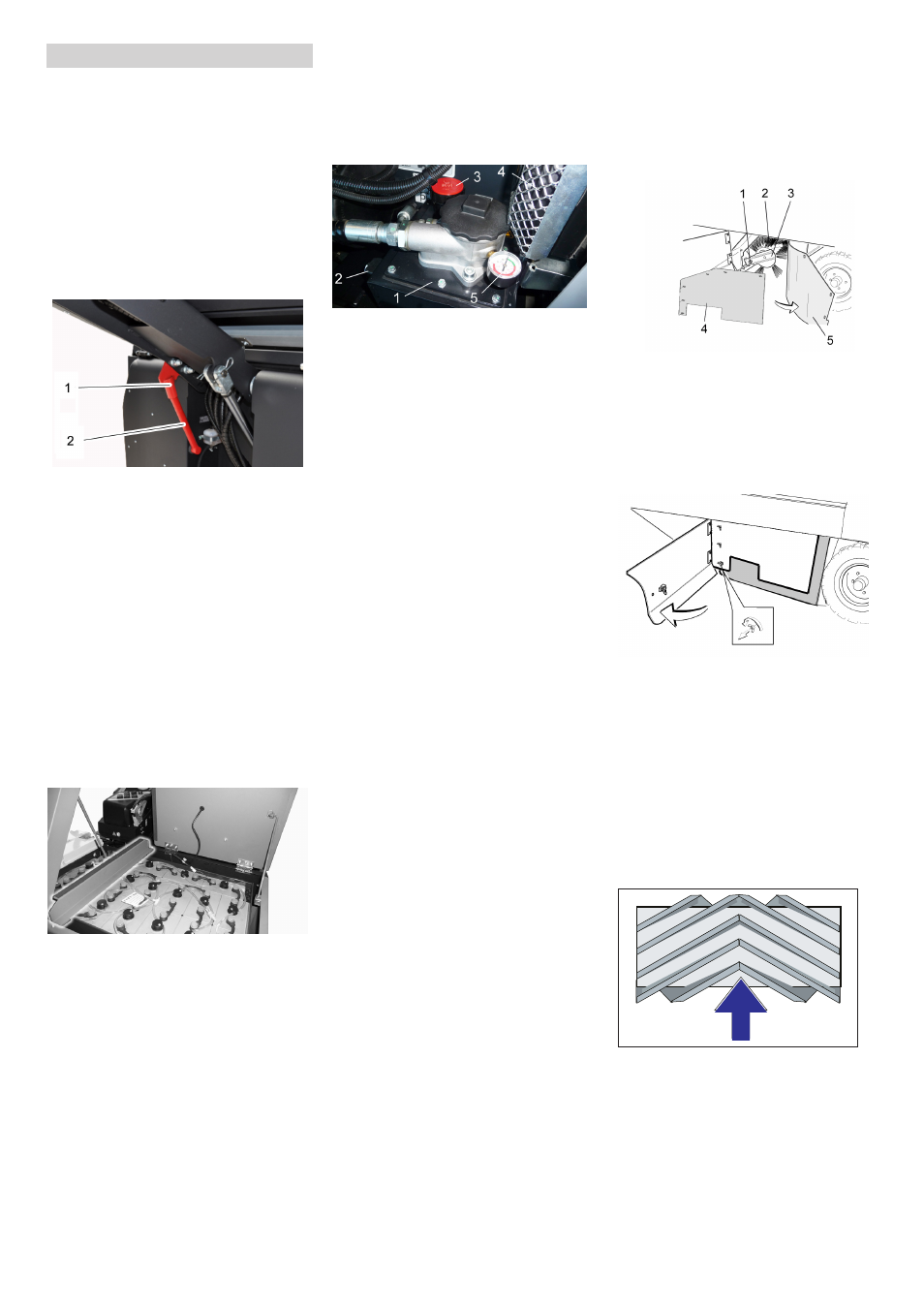 1
2

3
4
2
1
5

1 2 3
4
5