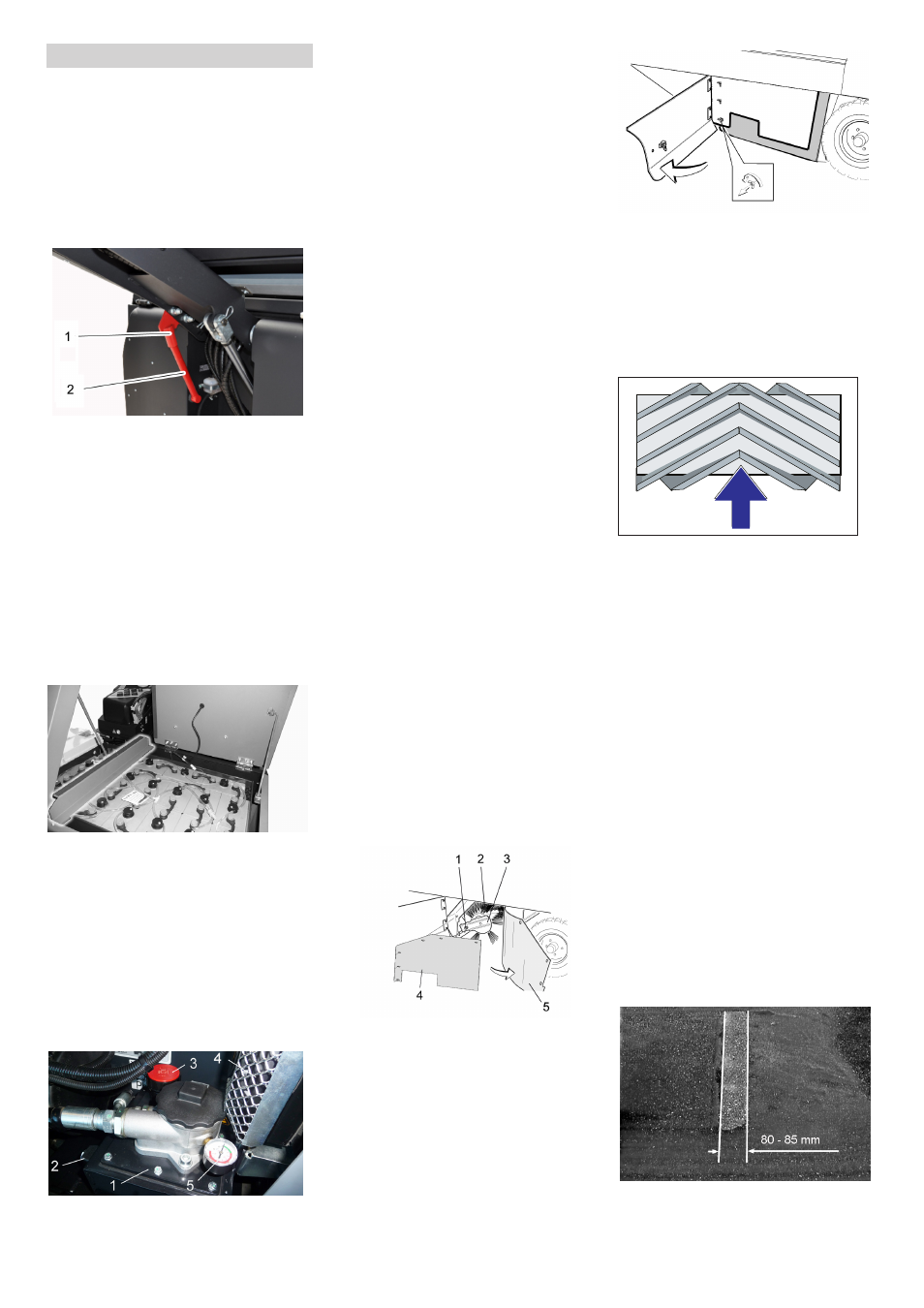 1
2

1 2 3
4
5

3
4
2
1
5

80 - 85 mm