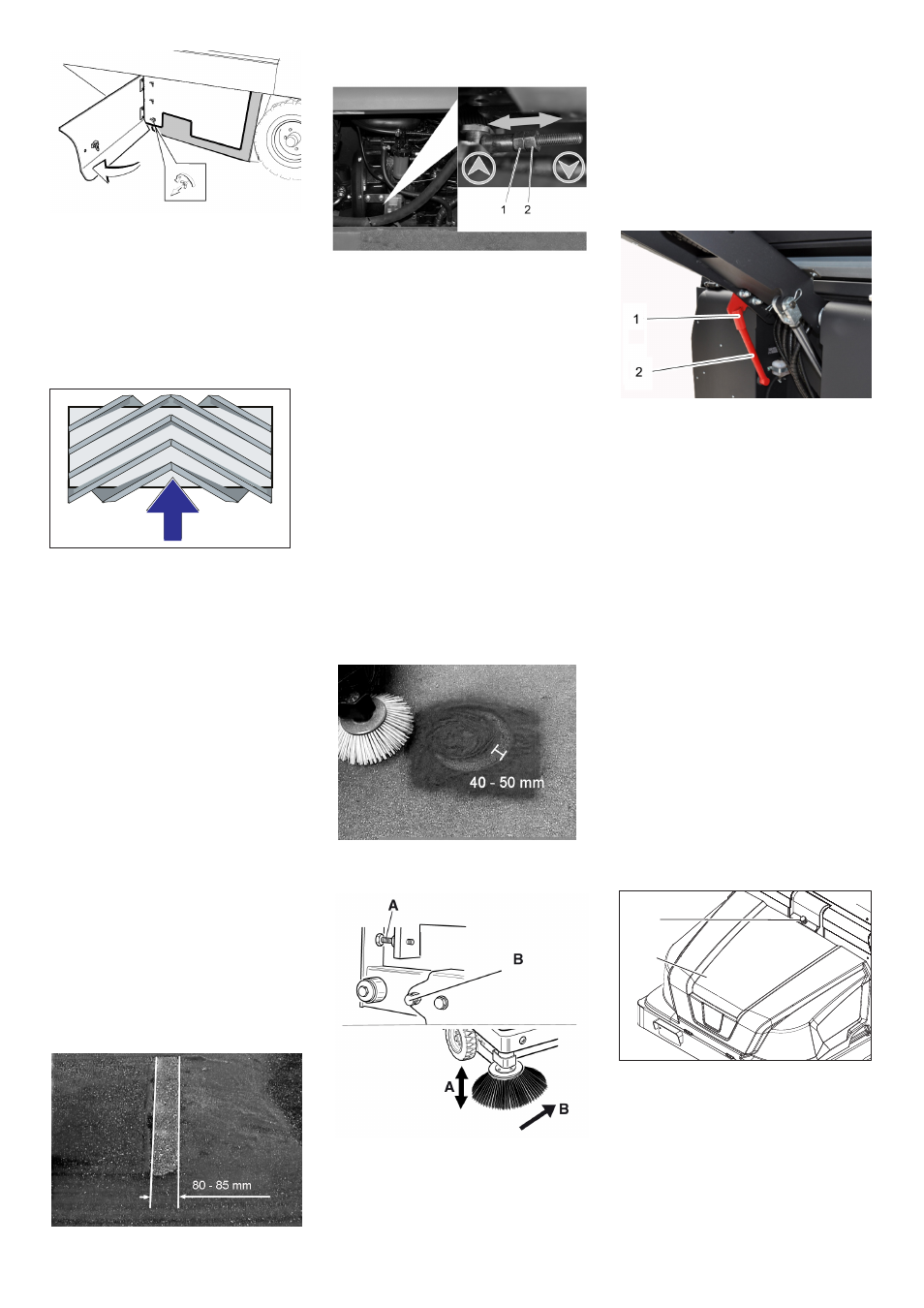 1 2

1
2

40 - 50 mm

A
B
A
B

80 - 85 mm