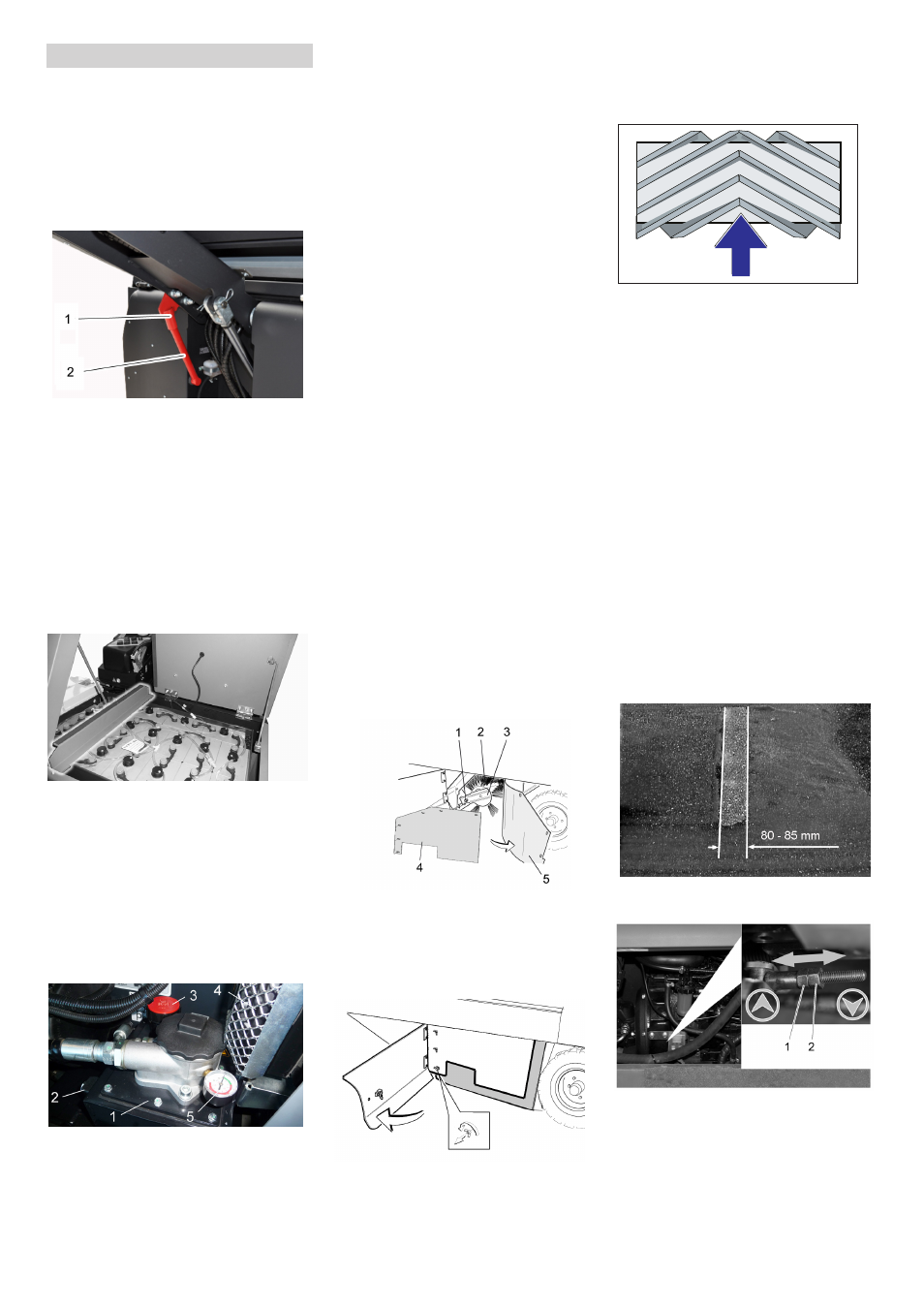 1
2

3
4
2
1
5

1 2 3
4
5

80 - 85 mm

1 2