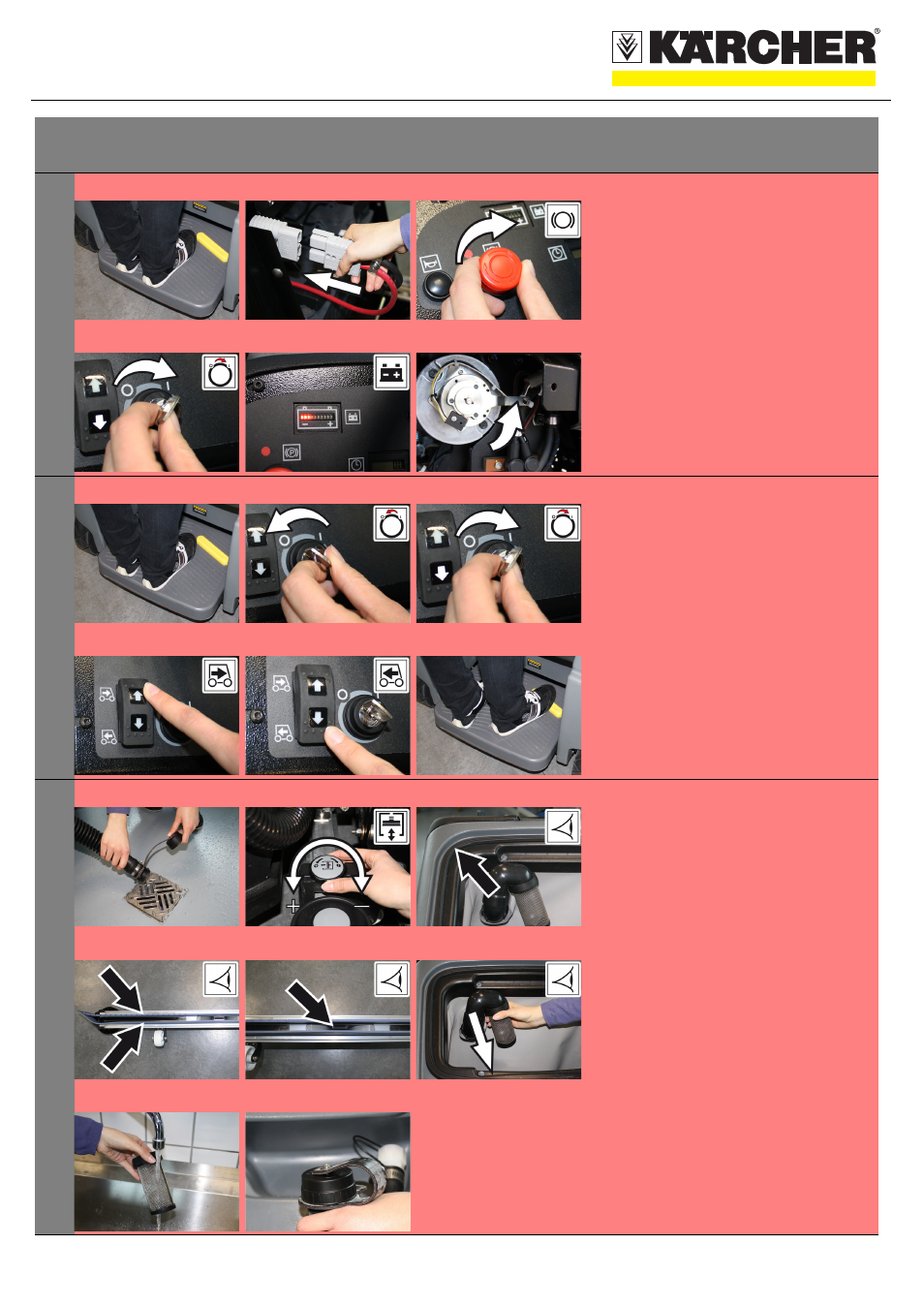 KÄRCHER®