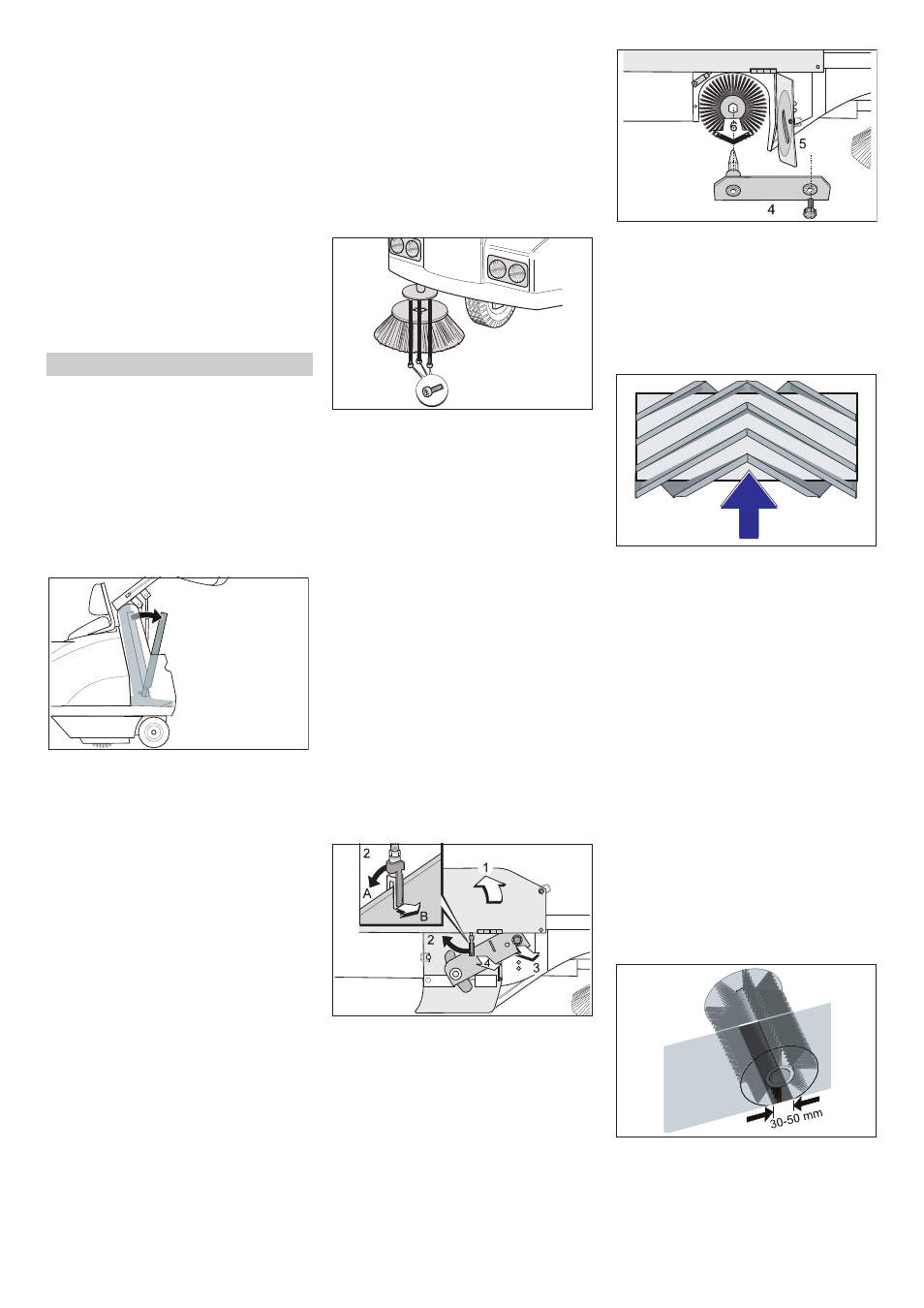 6
5
4
2
A
B
1
2
4
3
30-50 mm