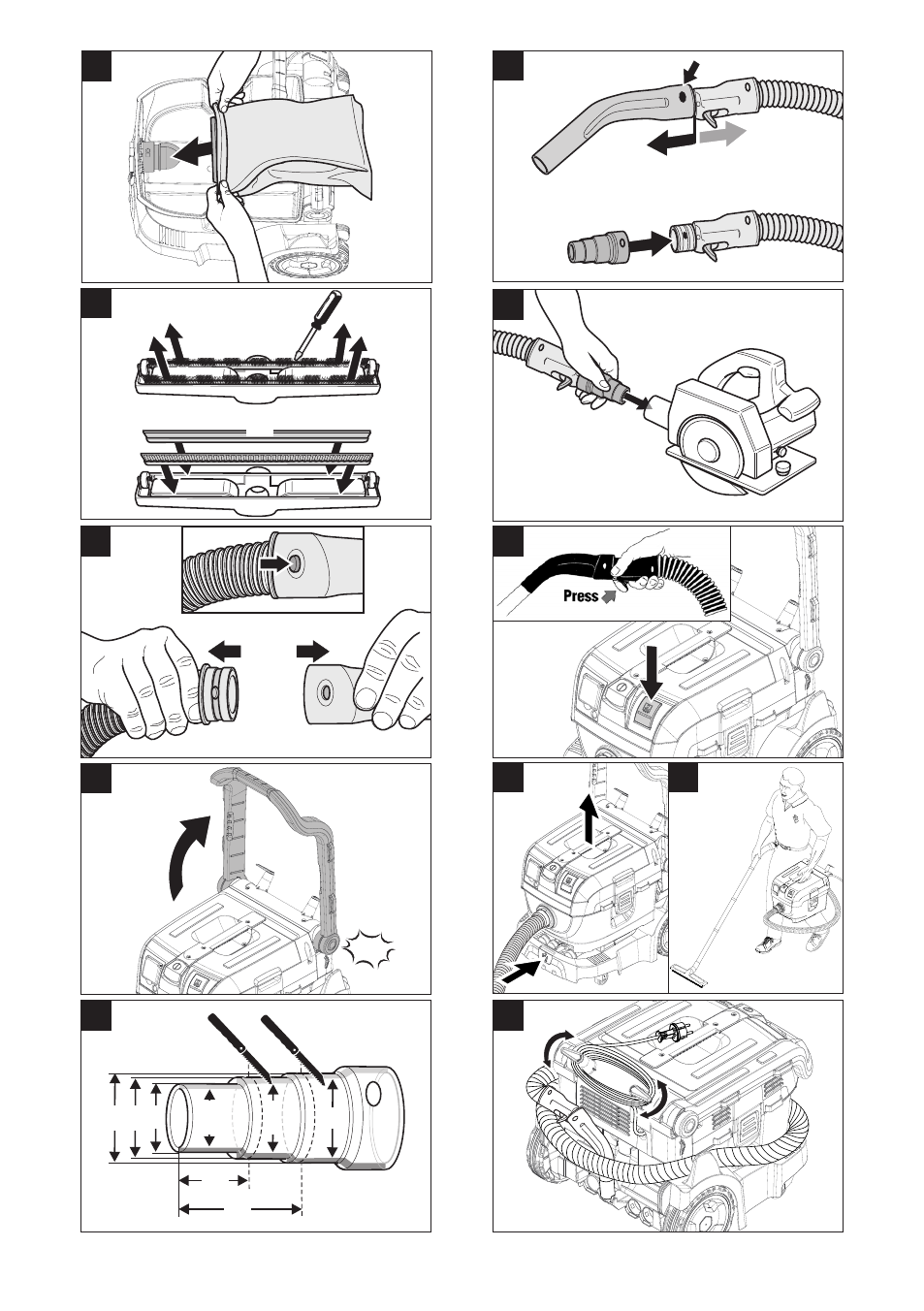 Press