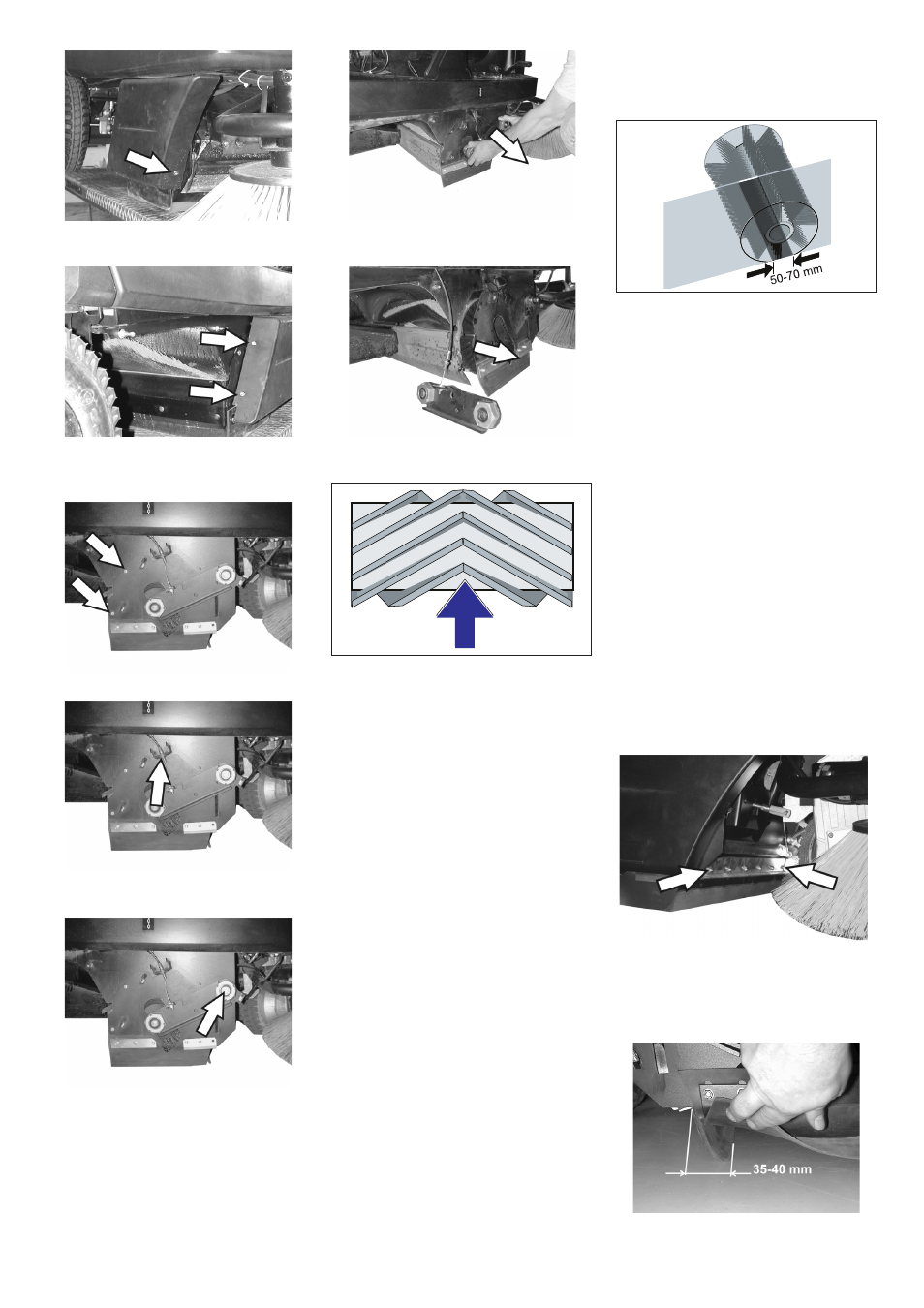 50-70 mm

35-40 mm