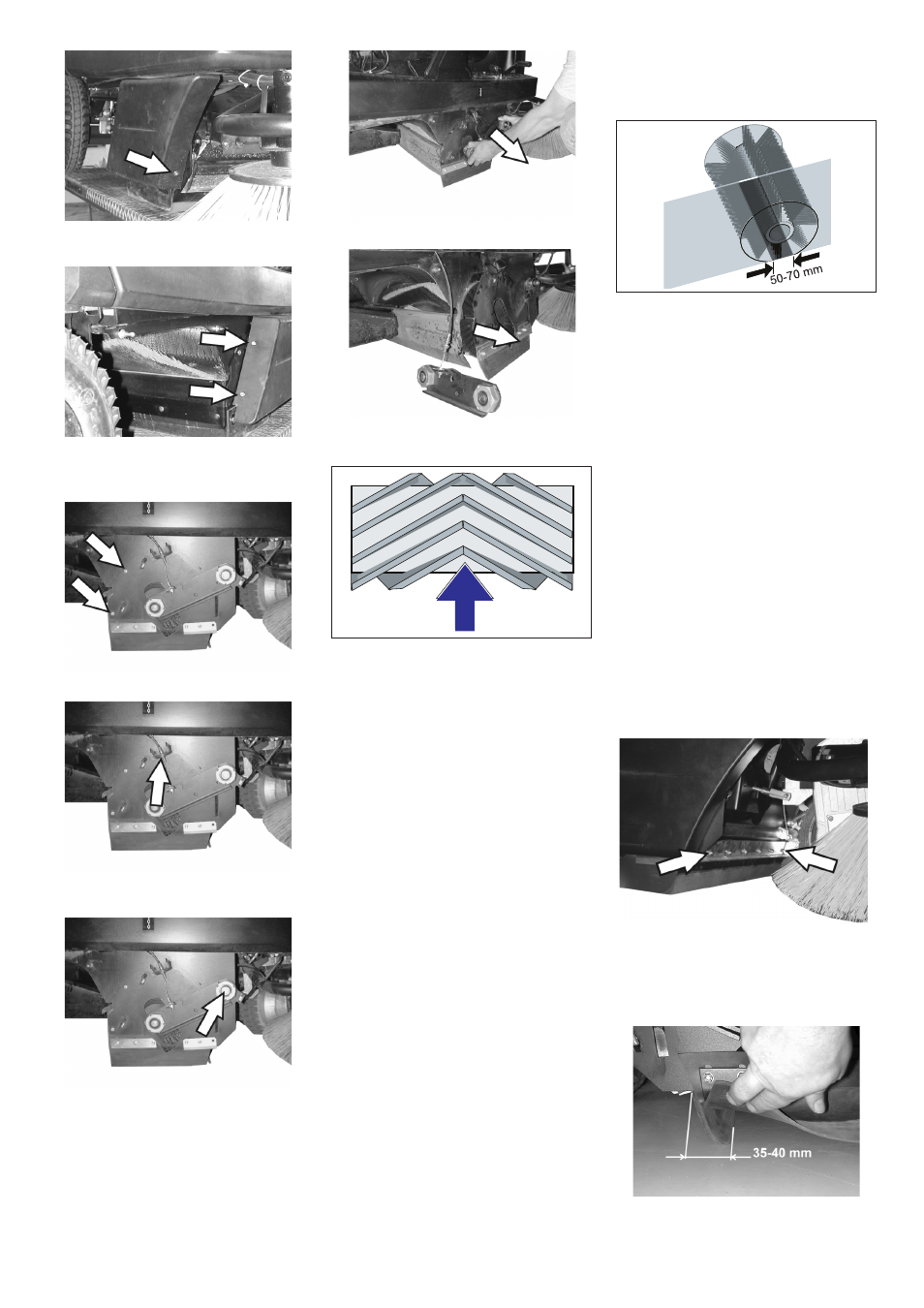 50-70 mm

35-40 mm