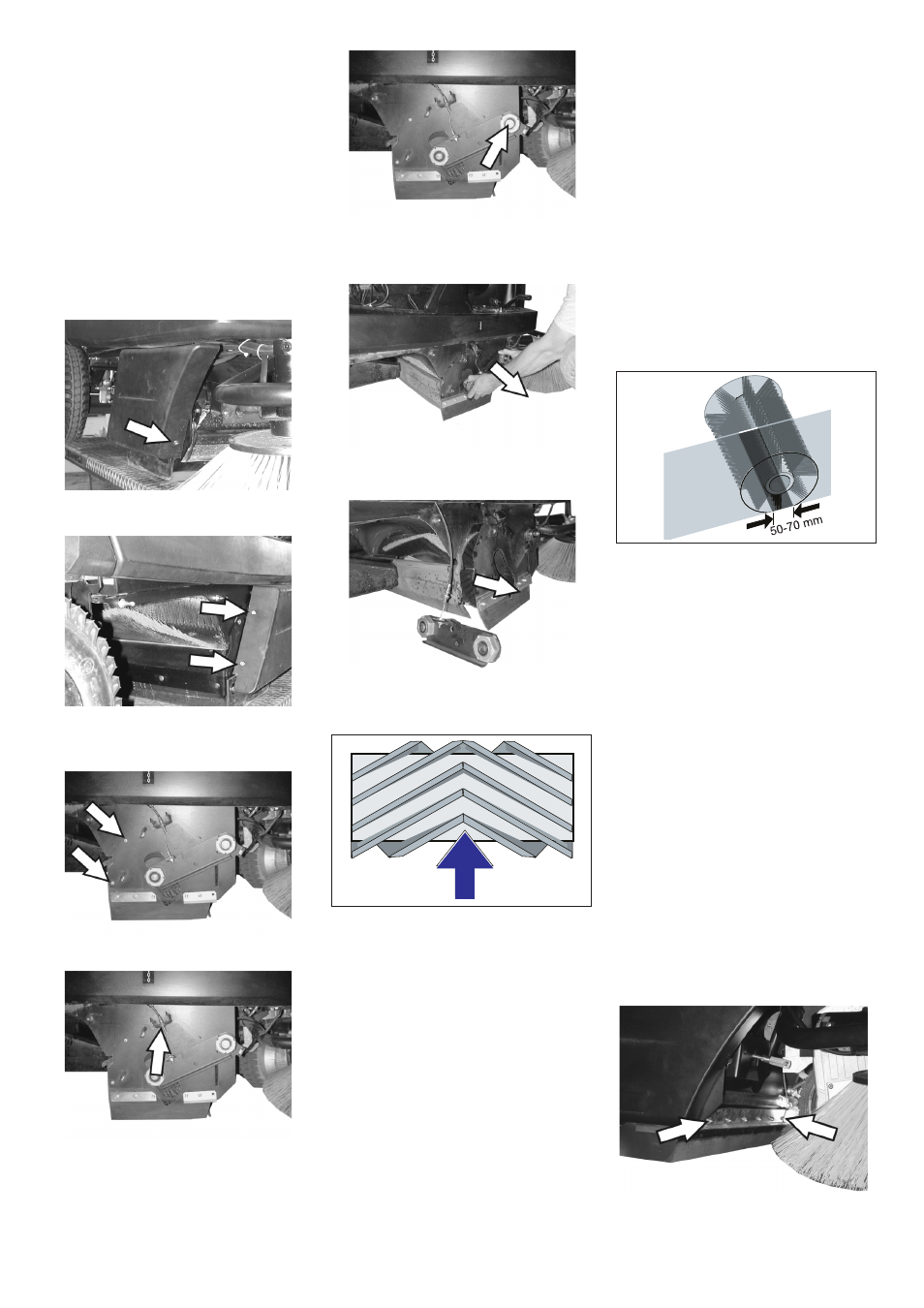 50-70 mm