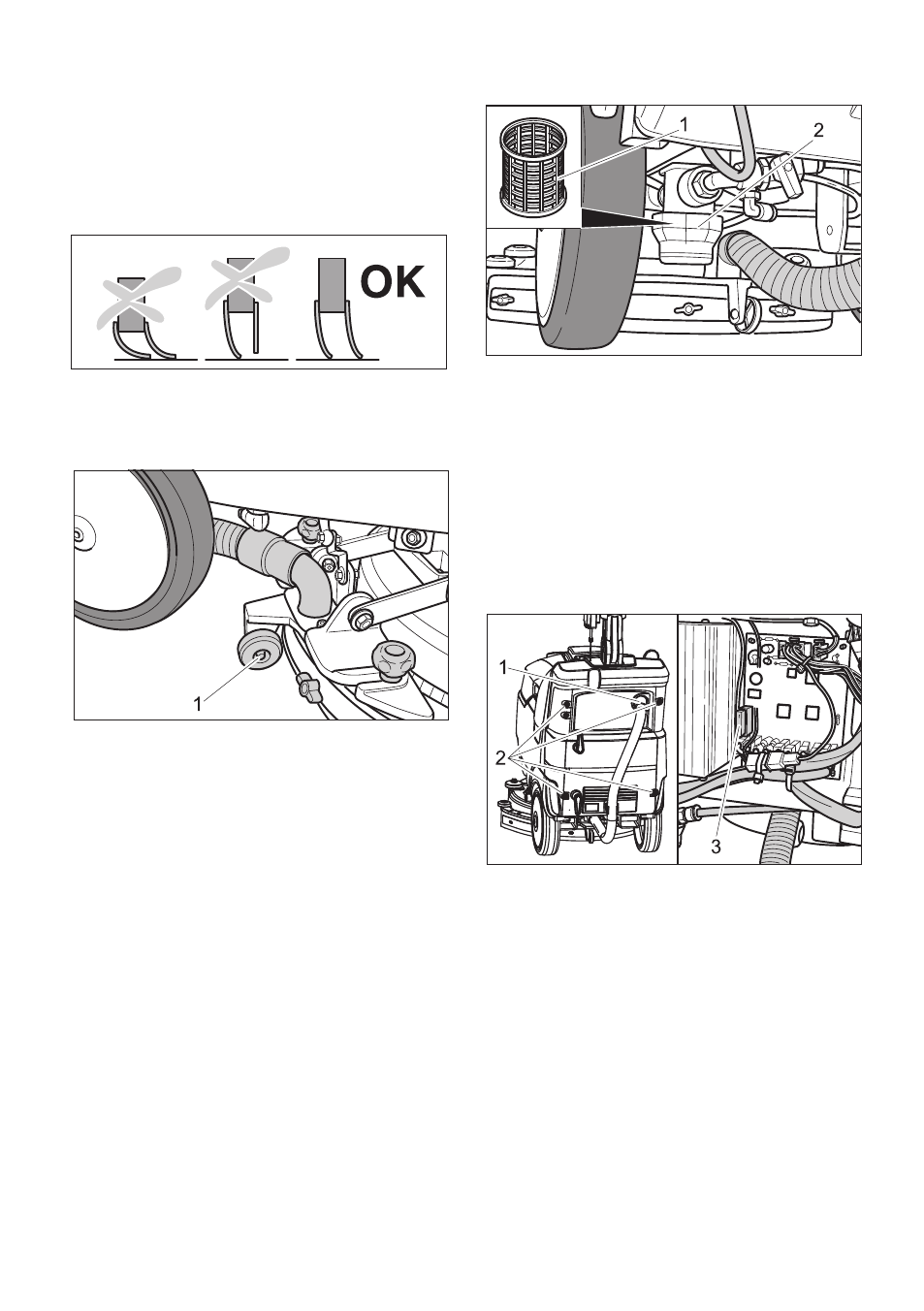 OK

1

1
2

1
2
3