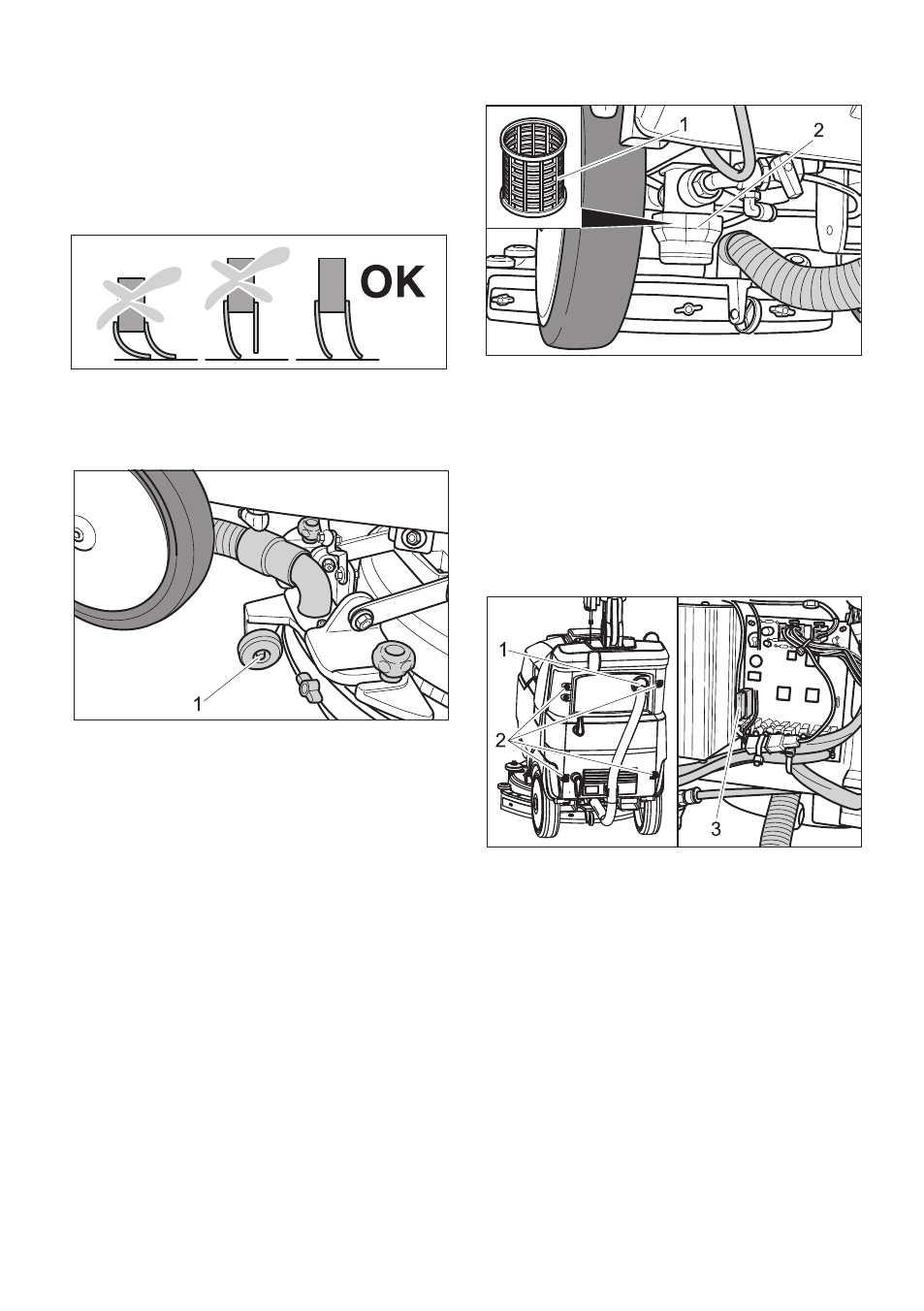 OK

1

1 2

1
2
3