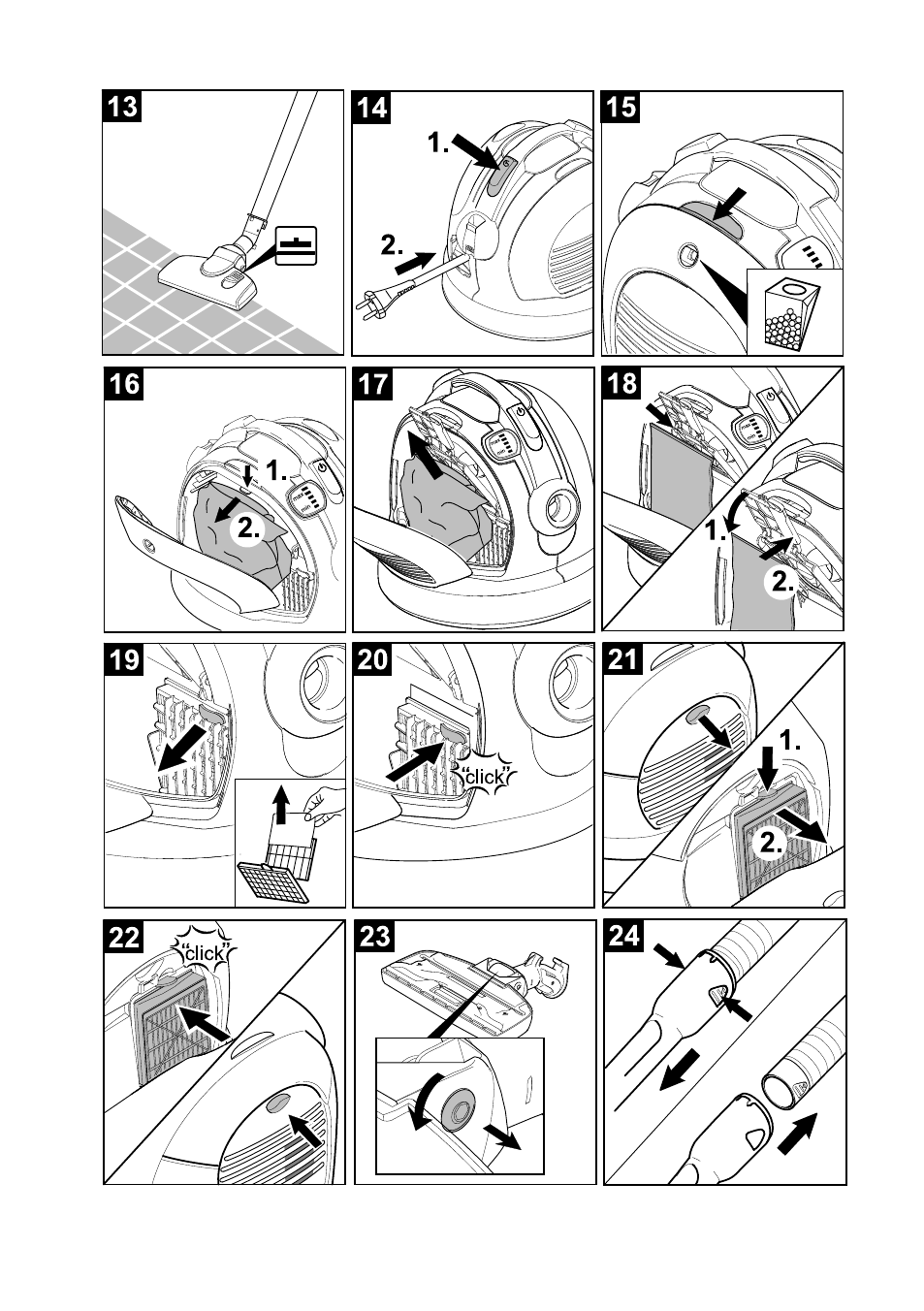 13

14

1.

2.

15

16

1.

2.

17

18

1.

2.

19

20

"click"

21

1.

2.

22

"click"

23

24