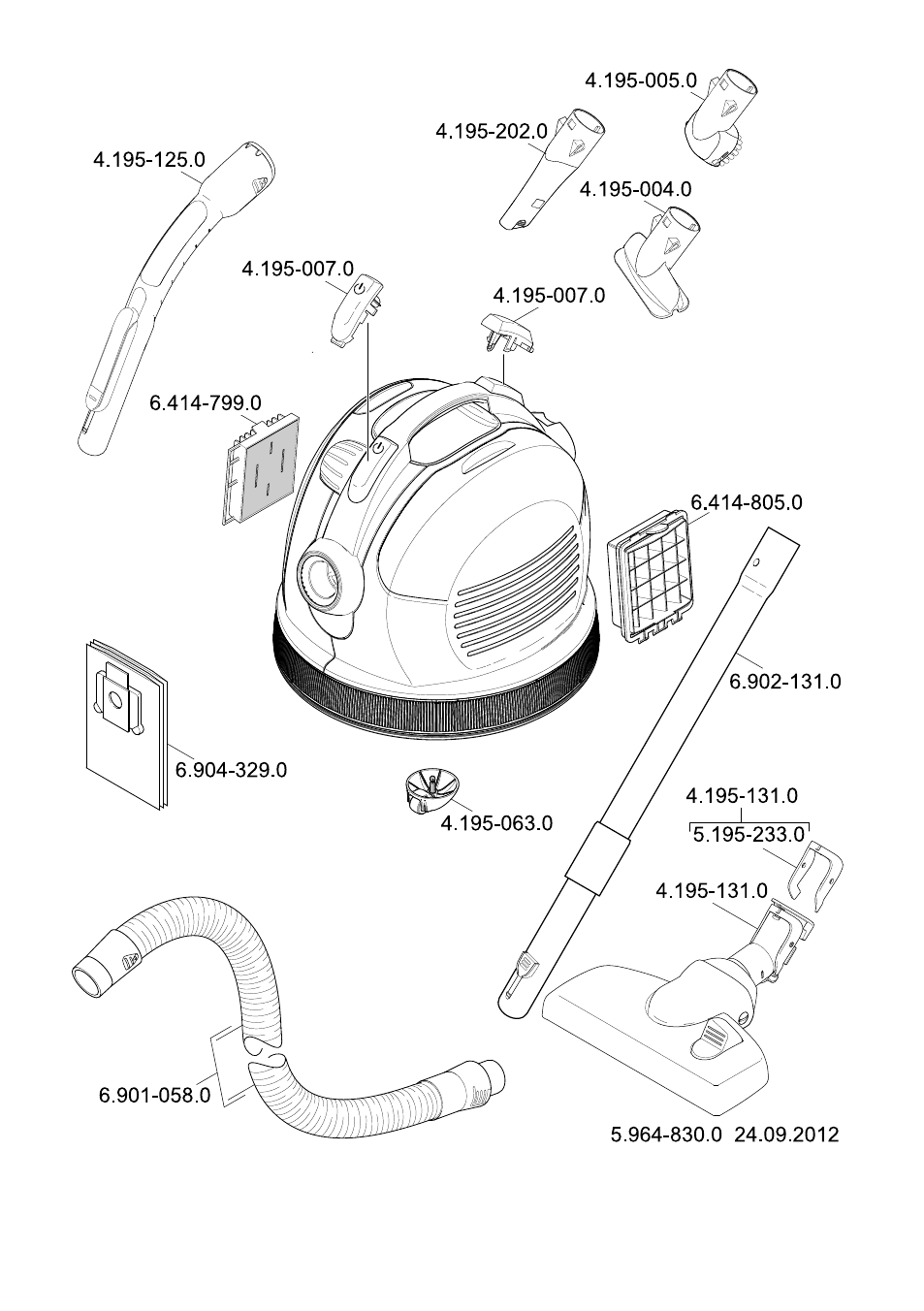 4.195-005.0

4.195-202.0

4.195-125.0

4.195-004.0

4.195-007.0

4.195-007.0

6.414-799.0

6.414-805.0

6.902-131.0

6.904-329.0

4.195-063.0

4.195-131.0

5.195-233.0

4.195-131.0

6.901-058.0

5.964-830.0 24.09.2012