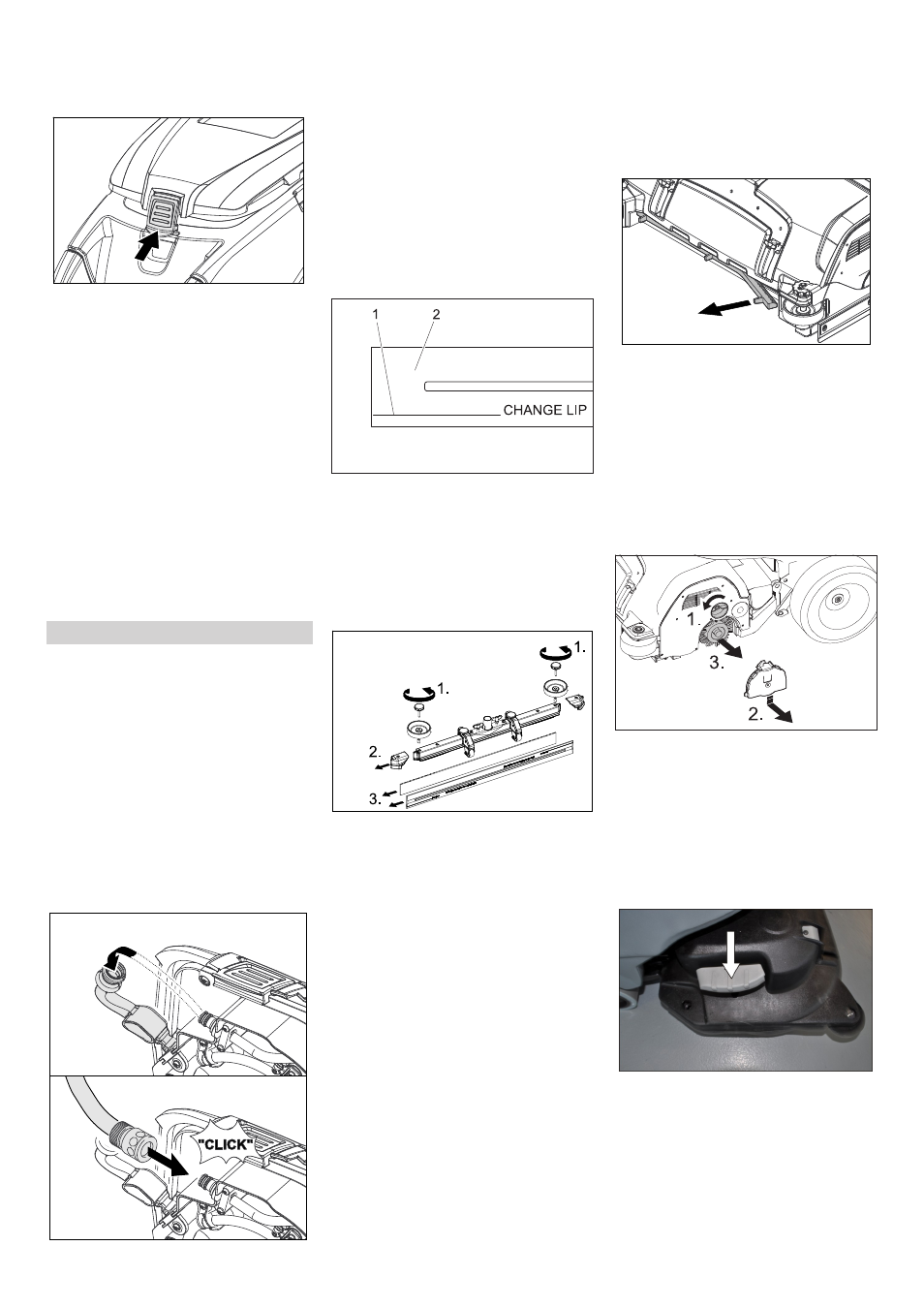 1
2
CHANGE LIP

1.
1.
2.
3.

1.
3.
2.

"CLICK"