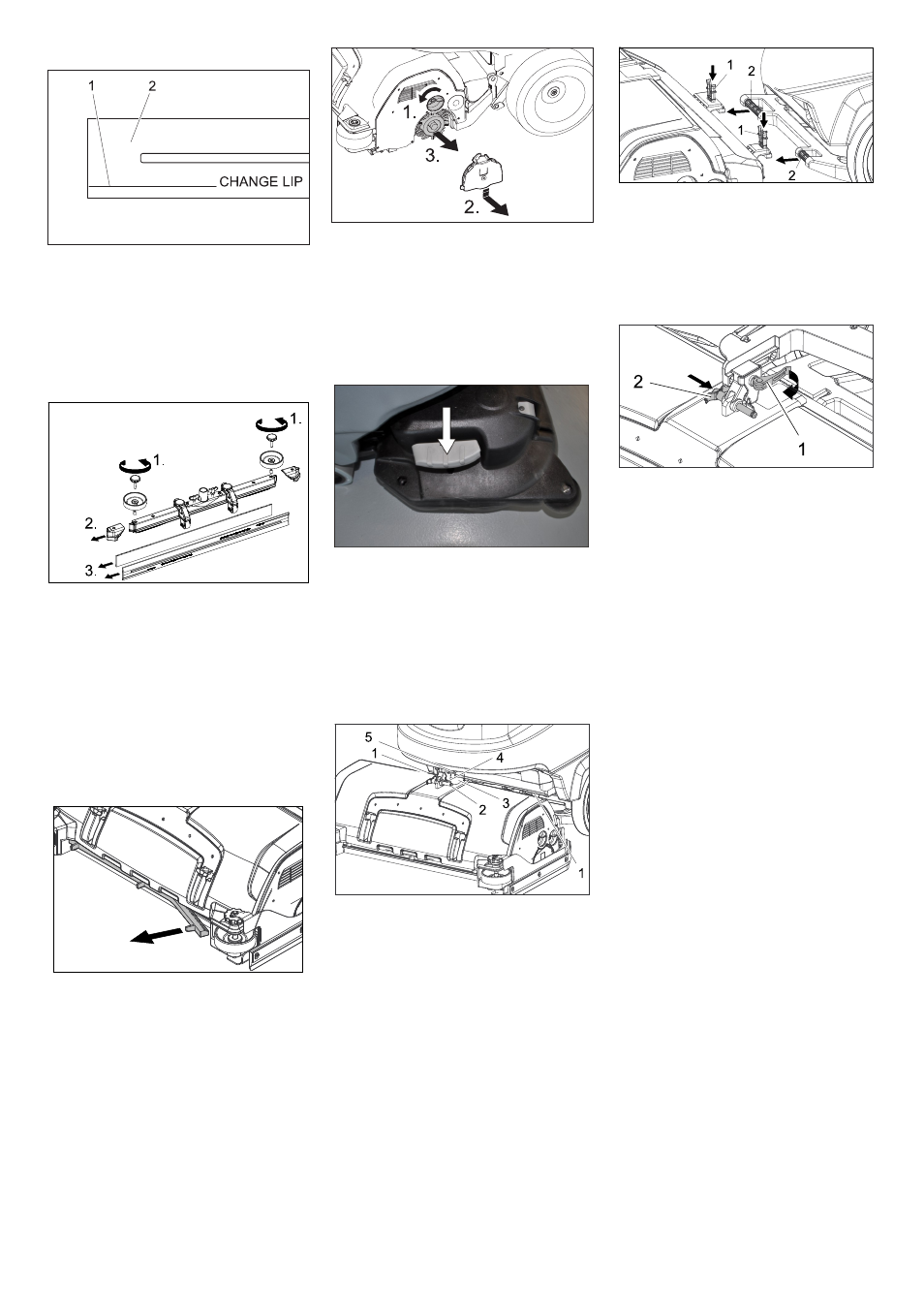 1
2
CHANGE LIP

1.
1.
2.
3.

1.
3.
2.

5
1
4
2
3
1

1
2
1
2

2
1