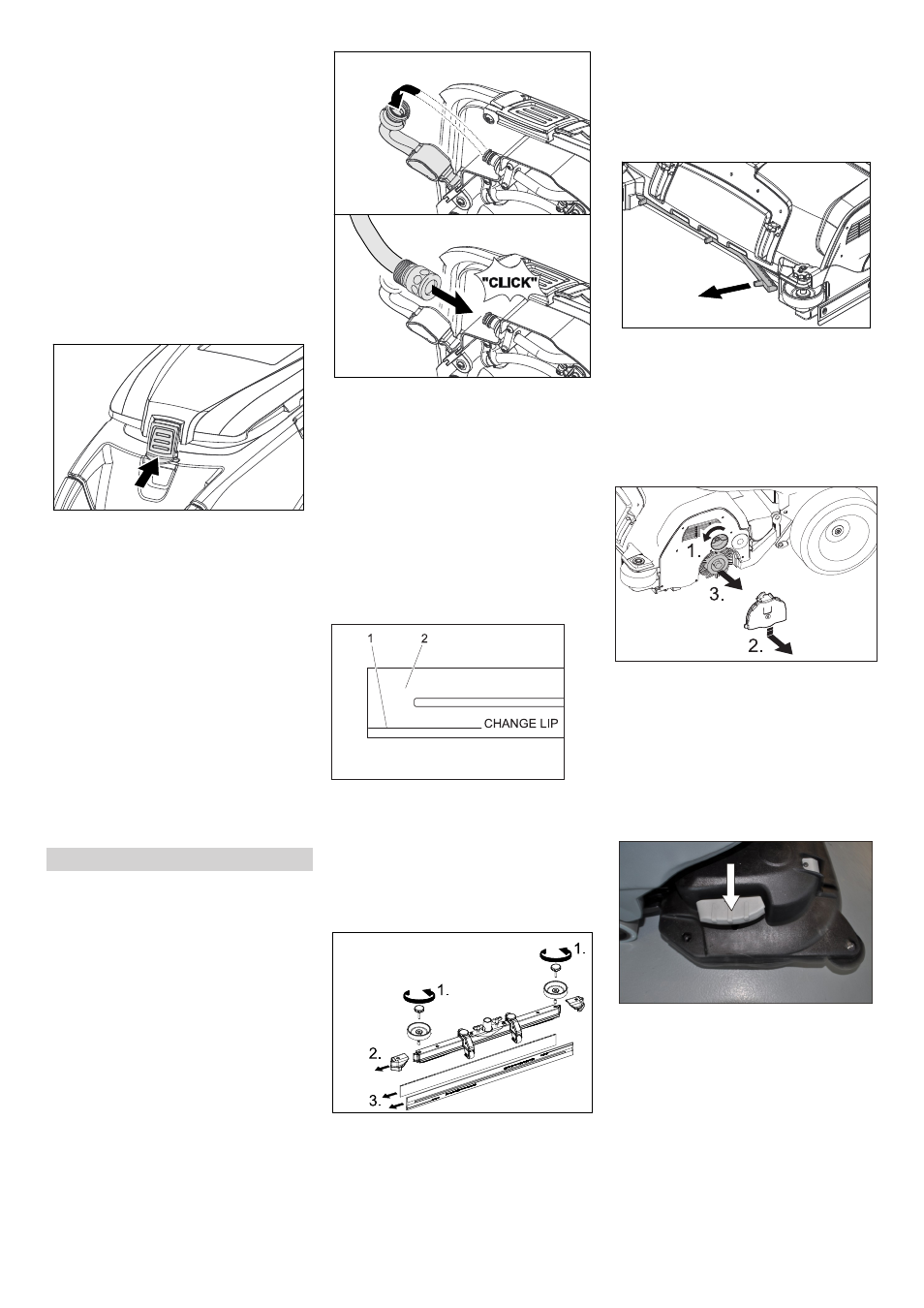 "CLICK"

1
2
CHANGE LIP

1.
3.
2.

1.
1.
2.
3.