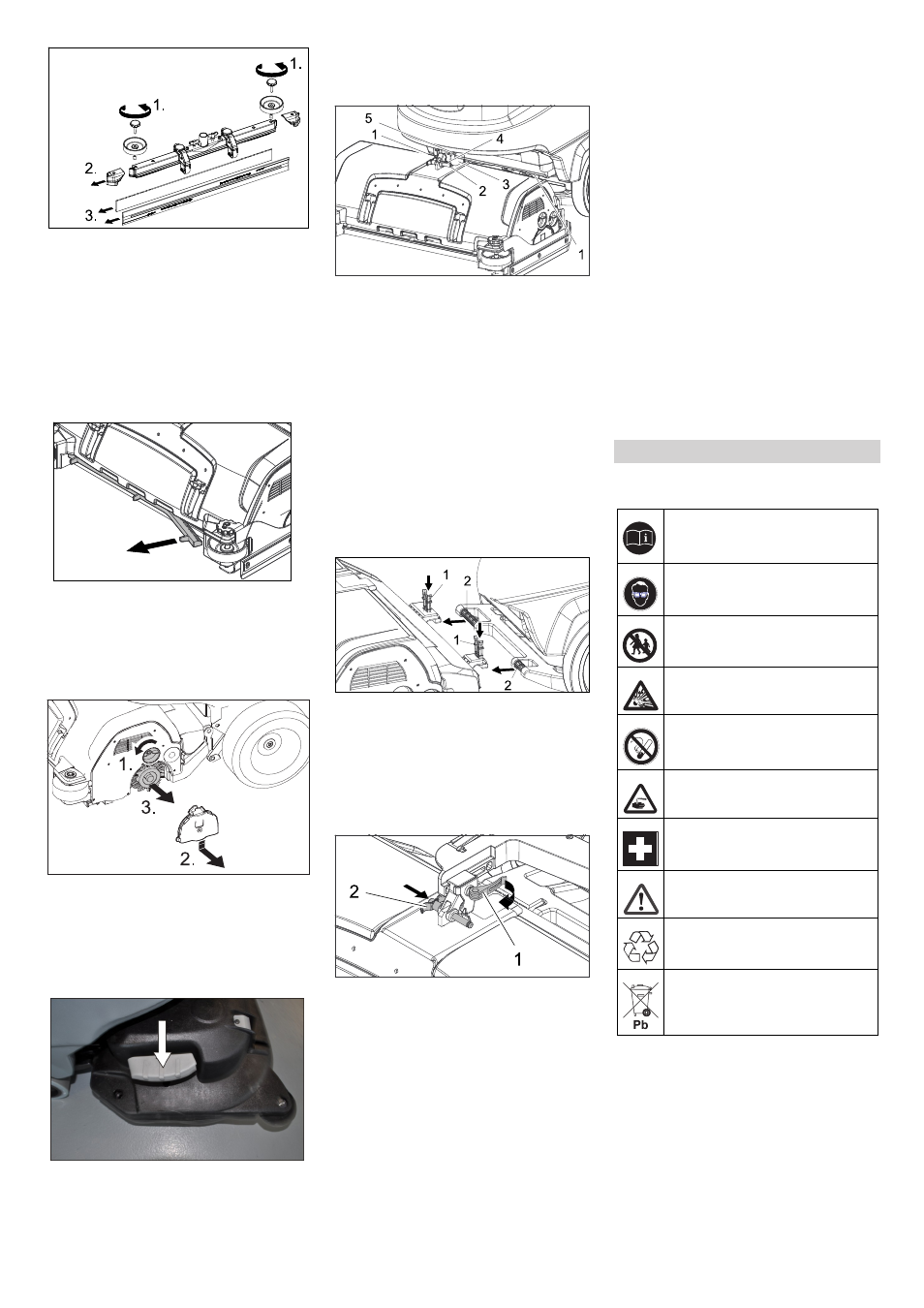 1.
1.
2.
3.

5
1
4
2
3
1

1
2
1
2

1.
3.
2.

2
1

Pb