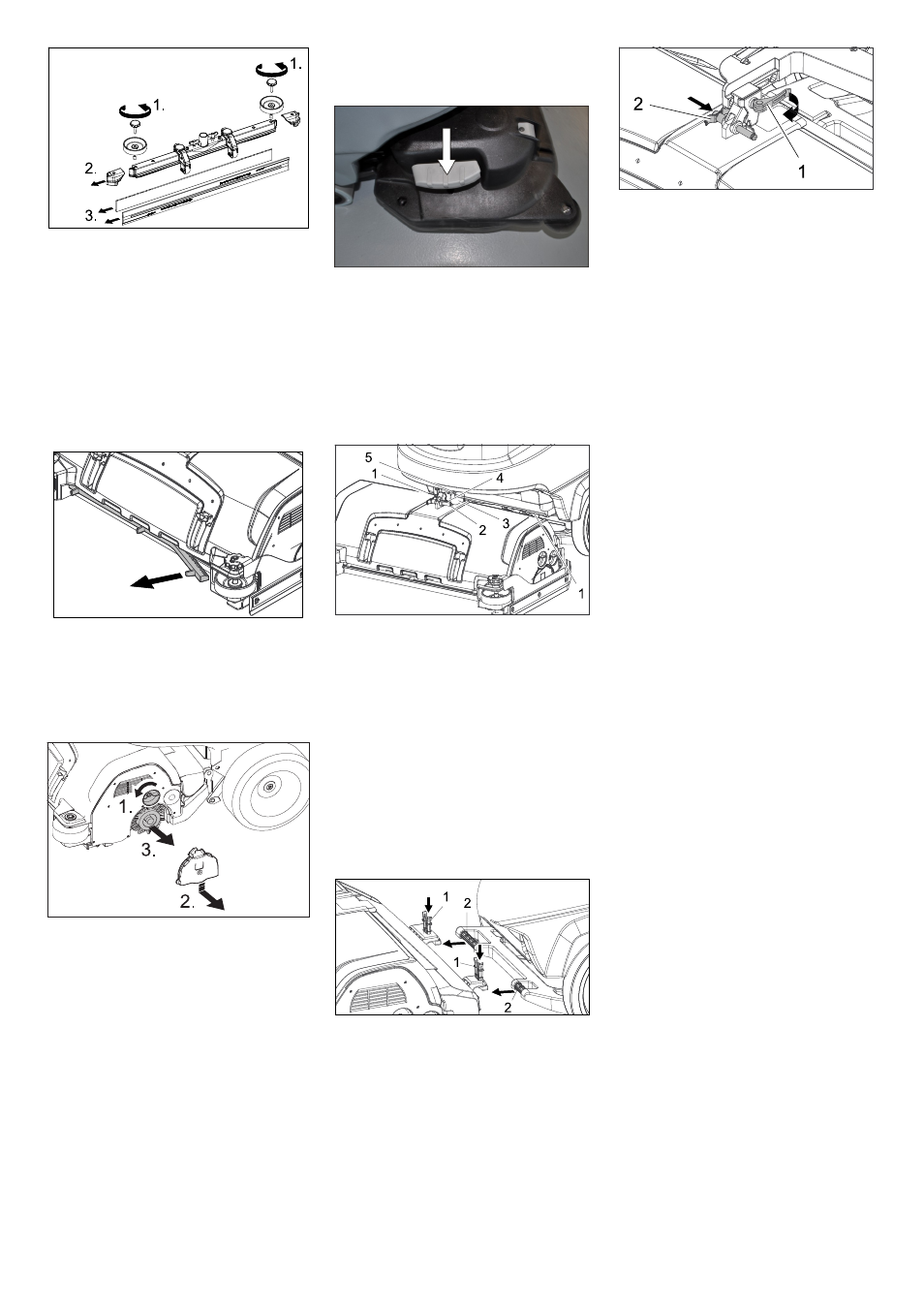 1.
1.
2.
3.

2
1

5
1
4
2
3
1

1.
3.
2.

1
2
1
2