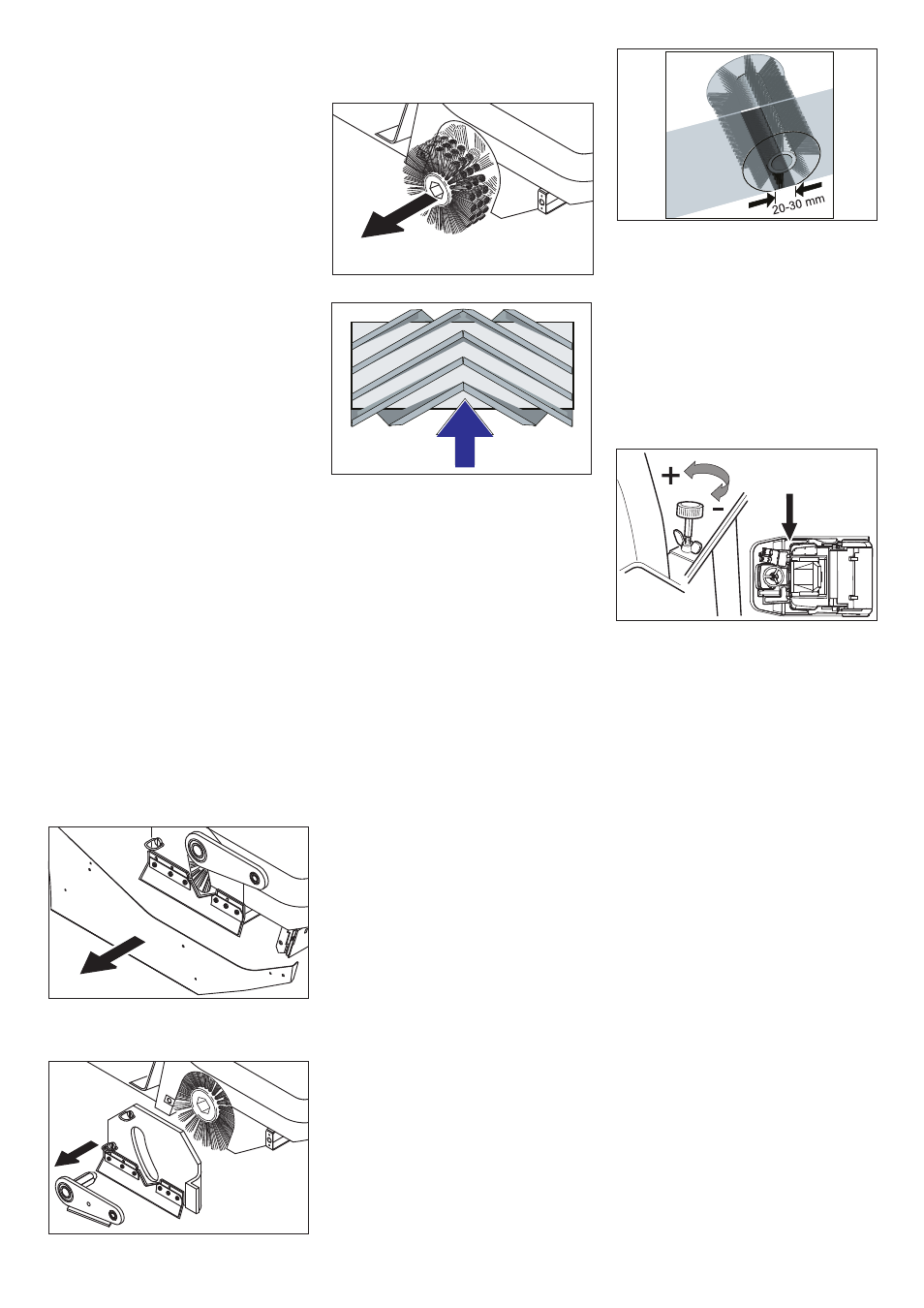 20-30 mm

+

-