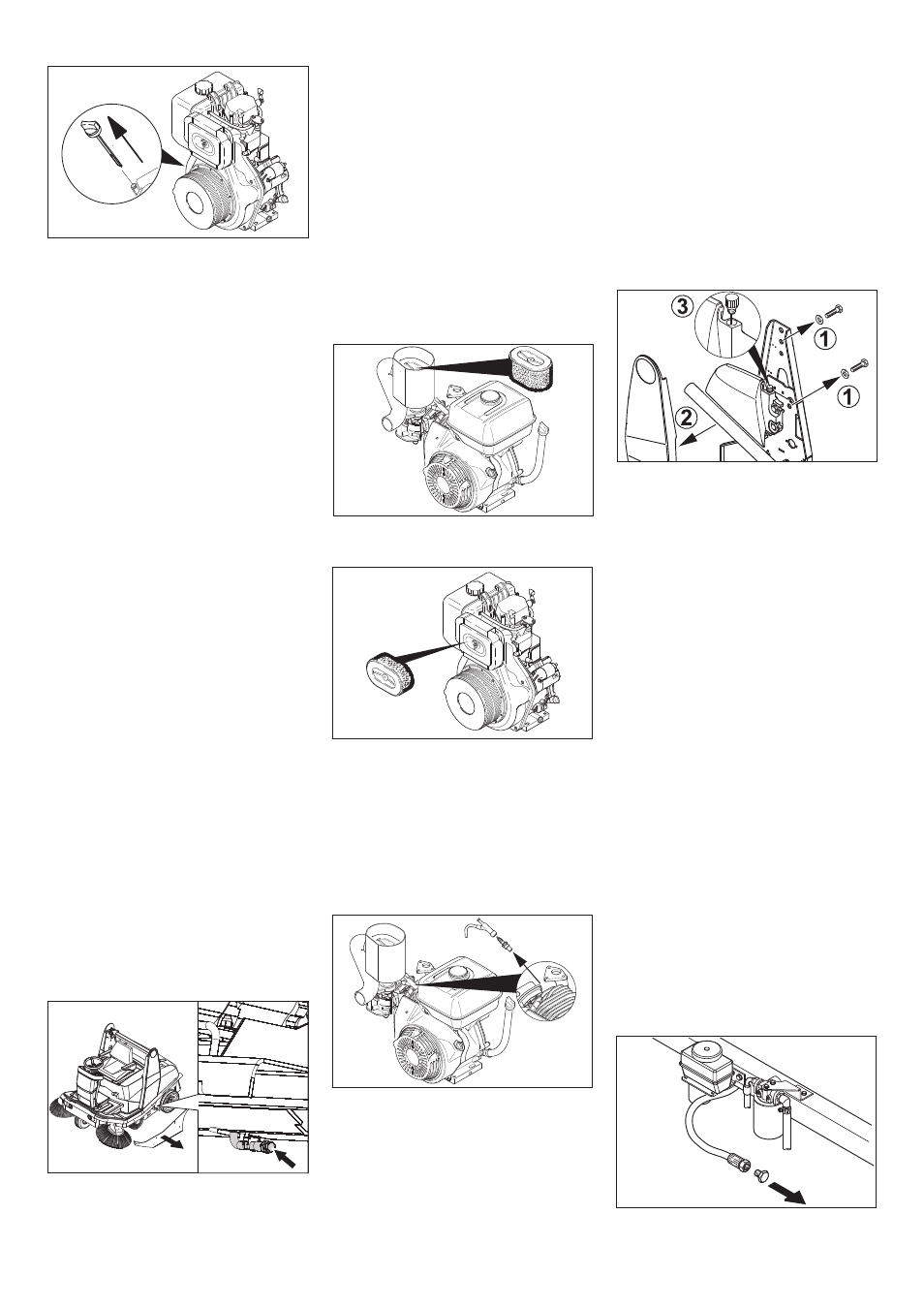 3

1

1

2