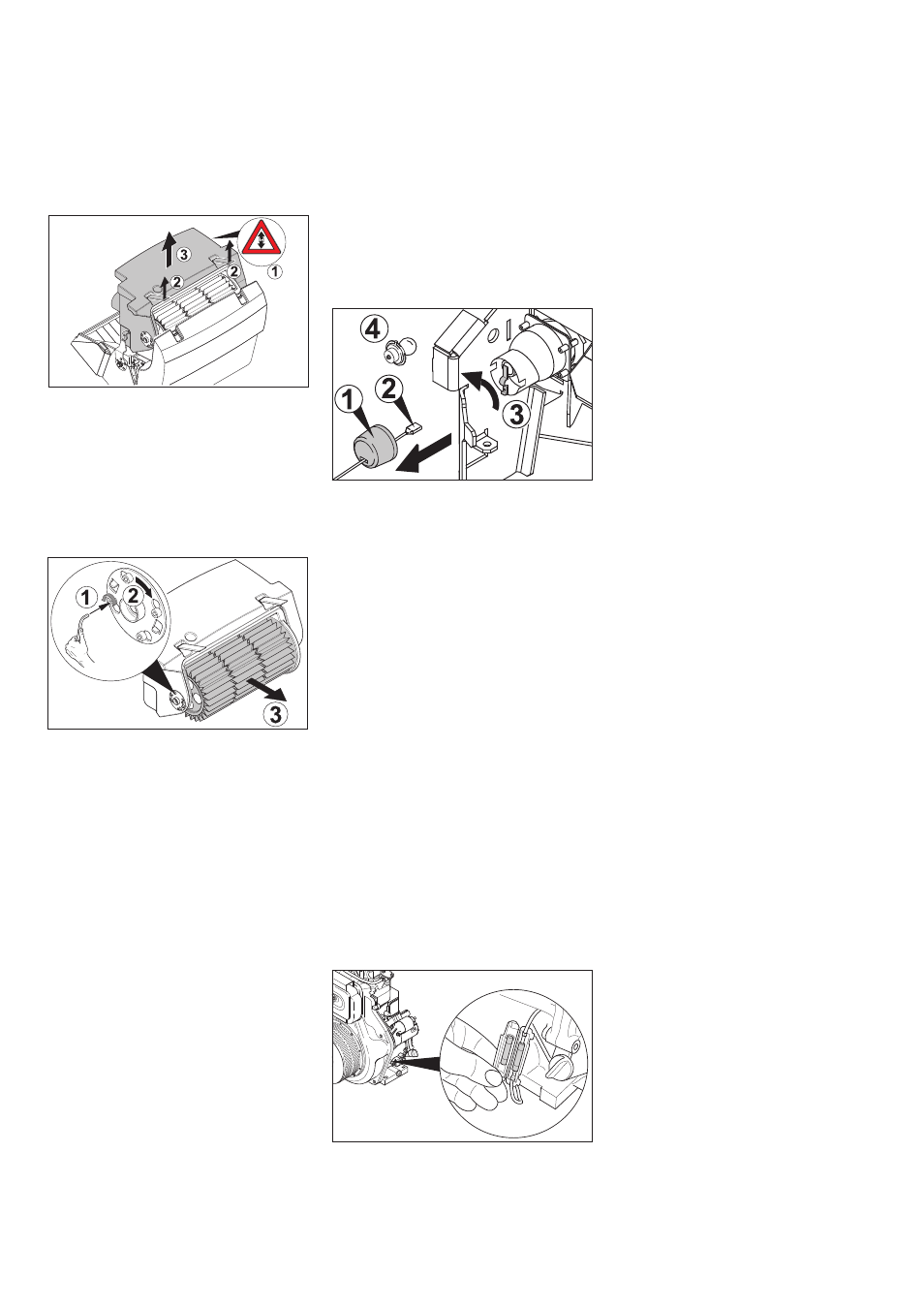 3
2
2
1

4
1
2
3

1
2
3