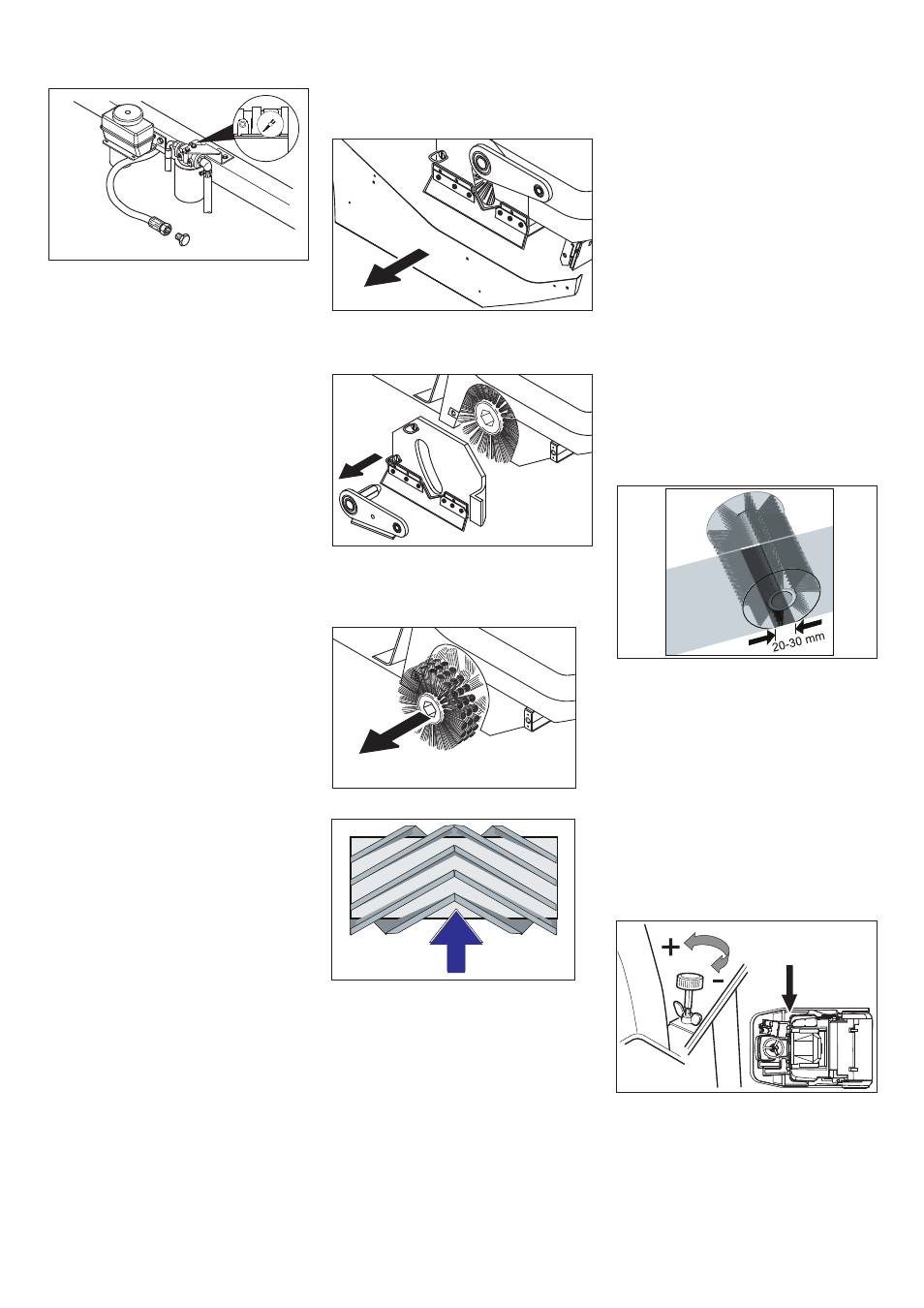 20-30 mm

+

-