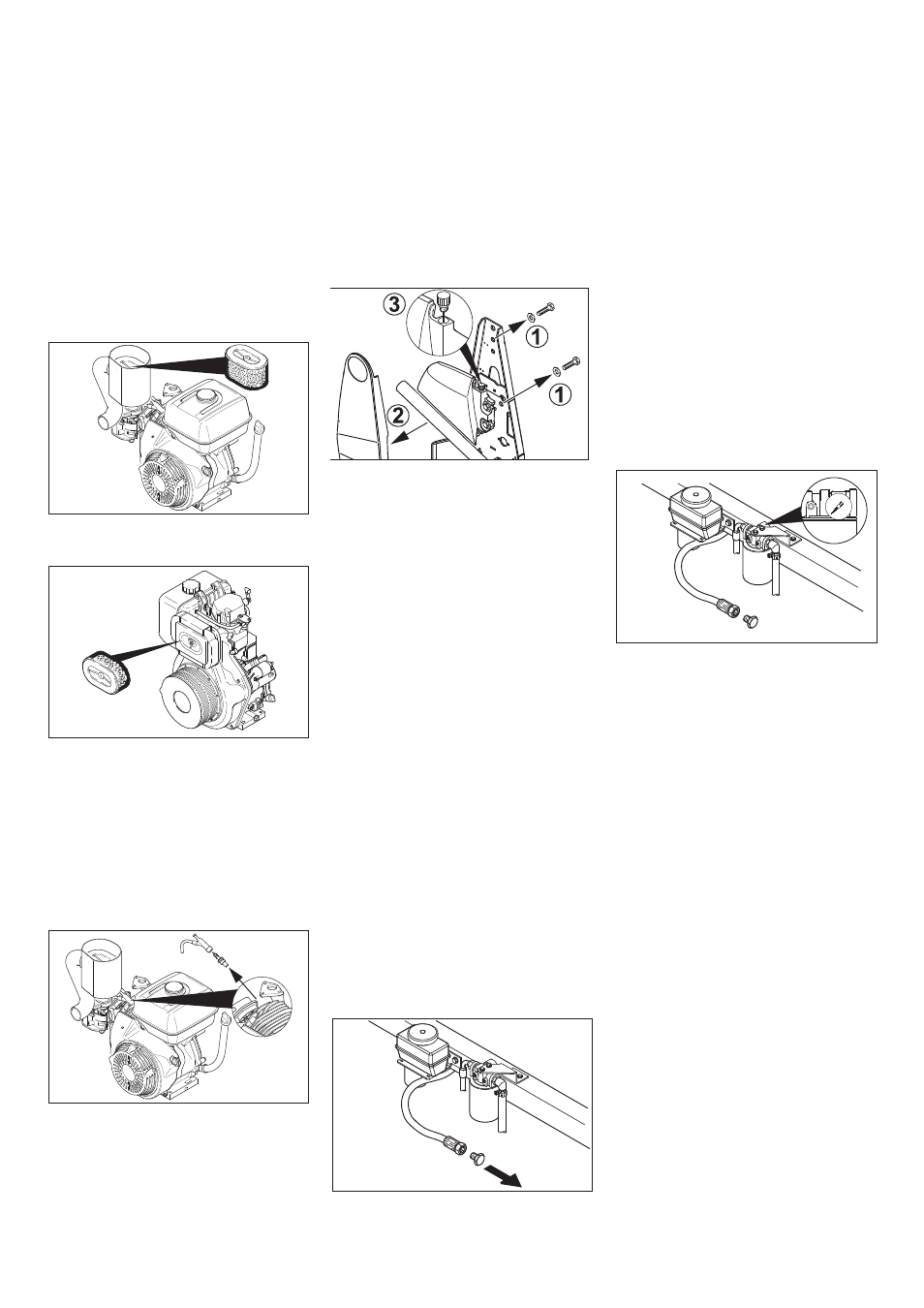 3
1
1
2