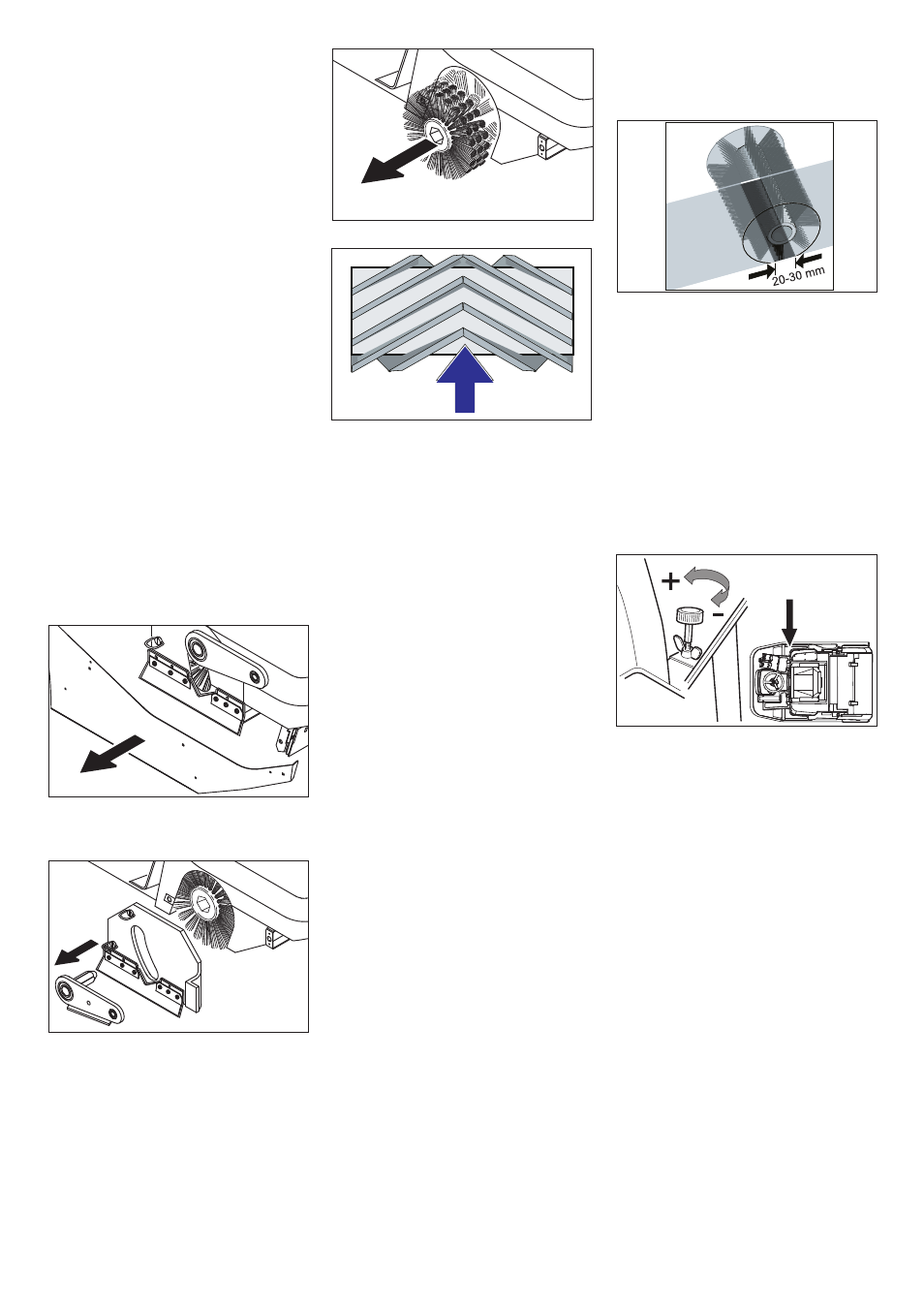 20-30 mm

+

-