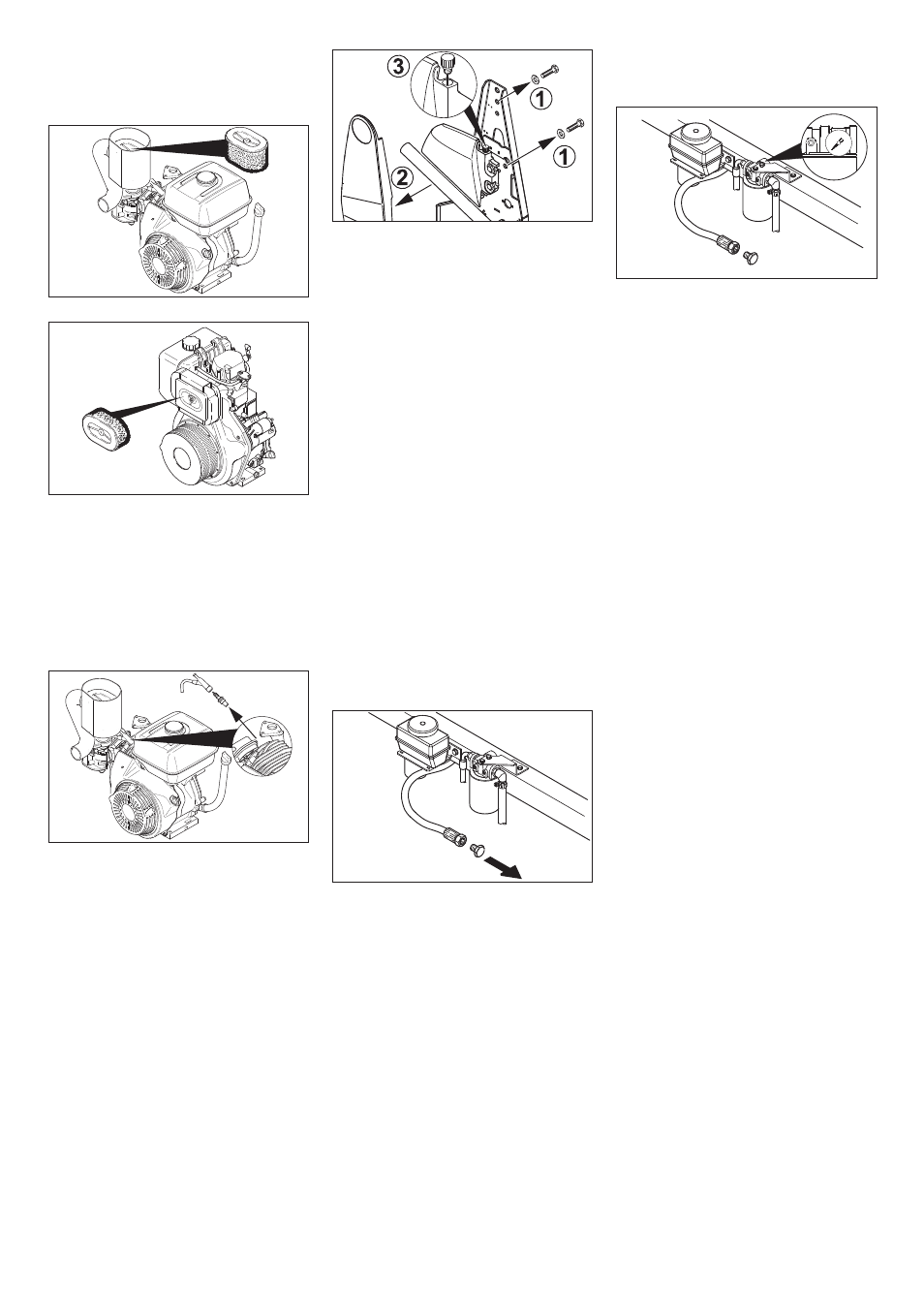 3
1
1
2