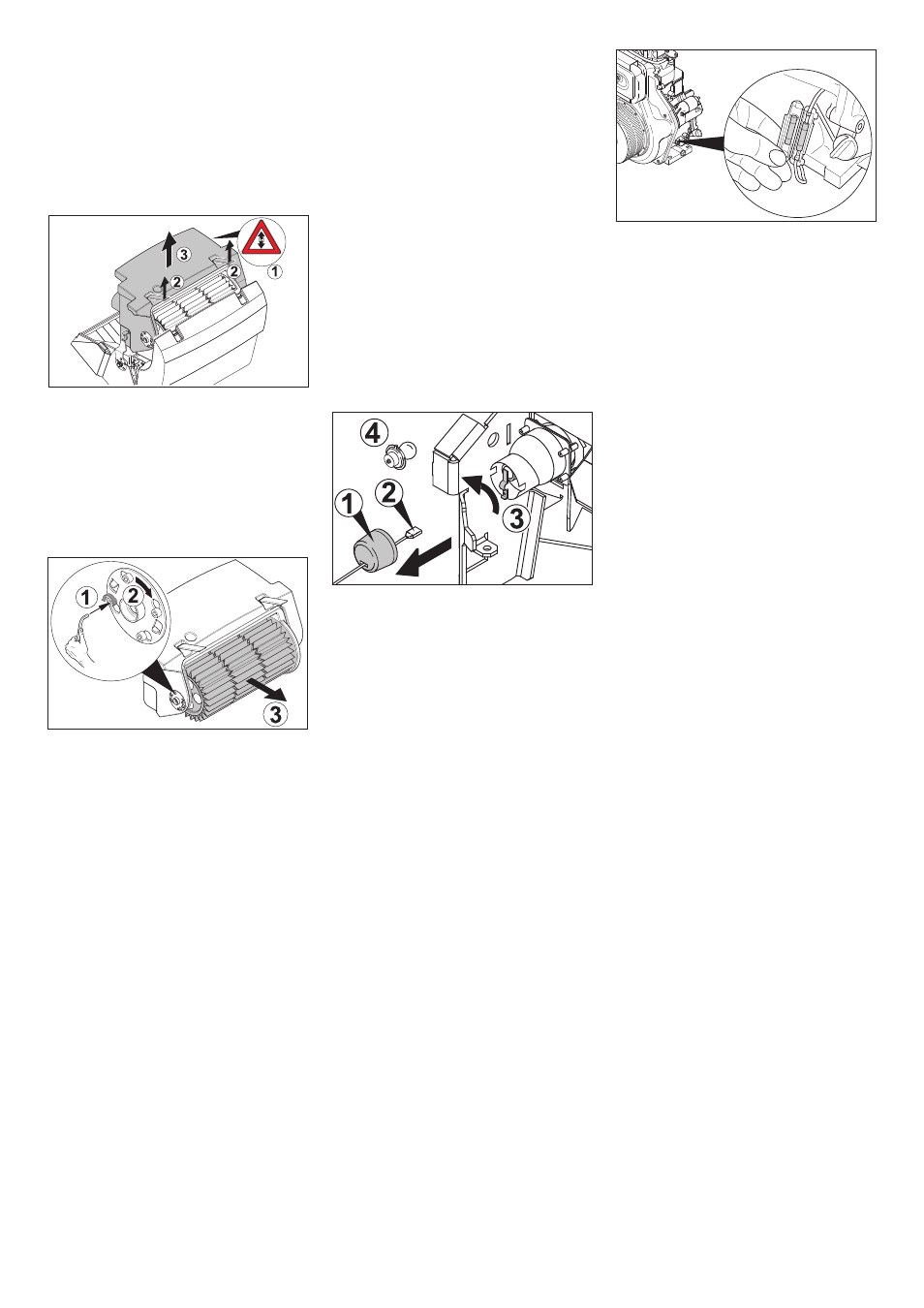 3
2
2
1

1
2
3

4
1
2
3