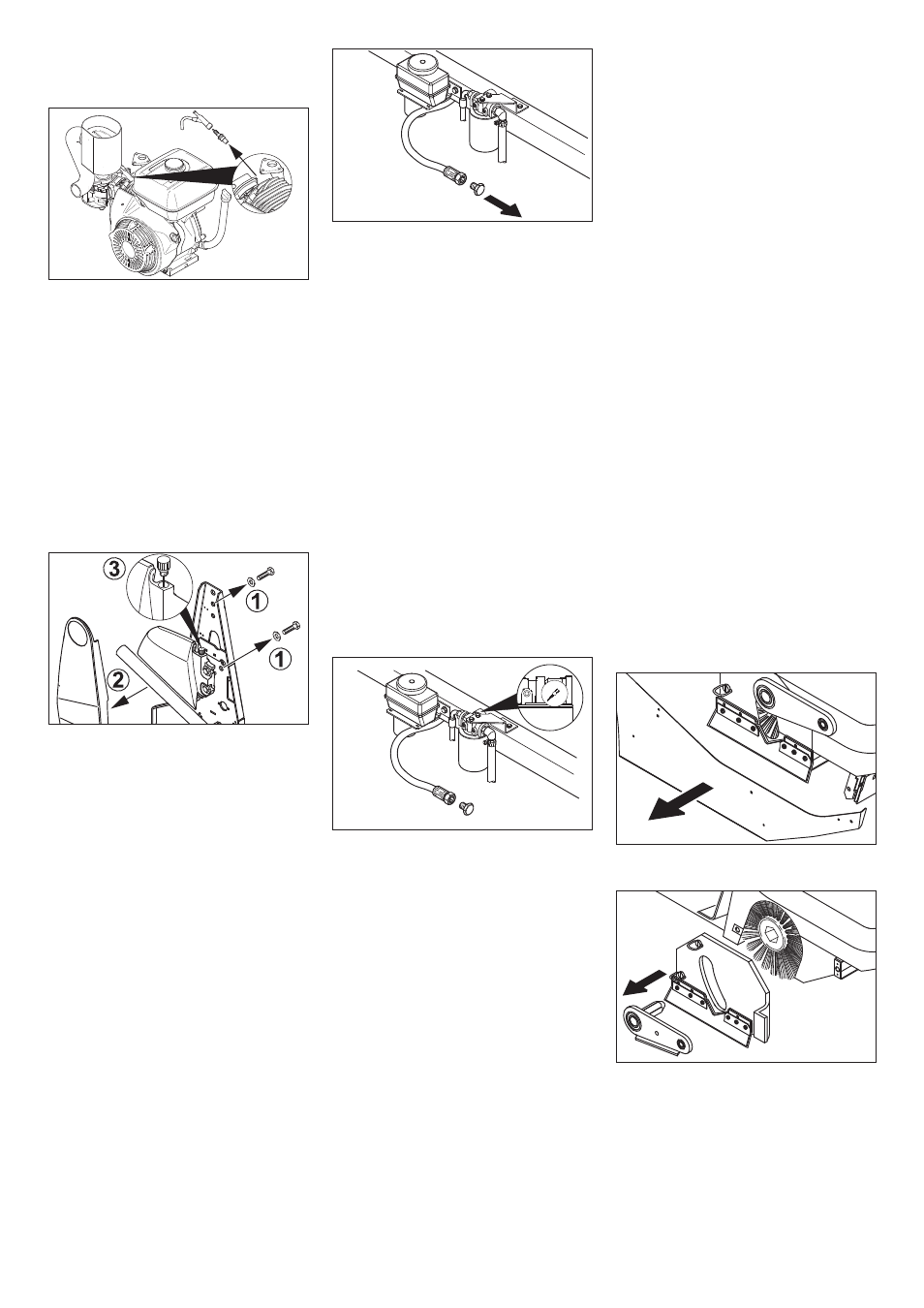 3

1

1

2