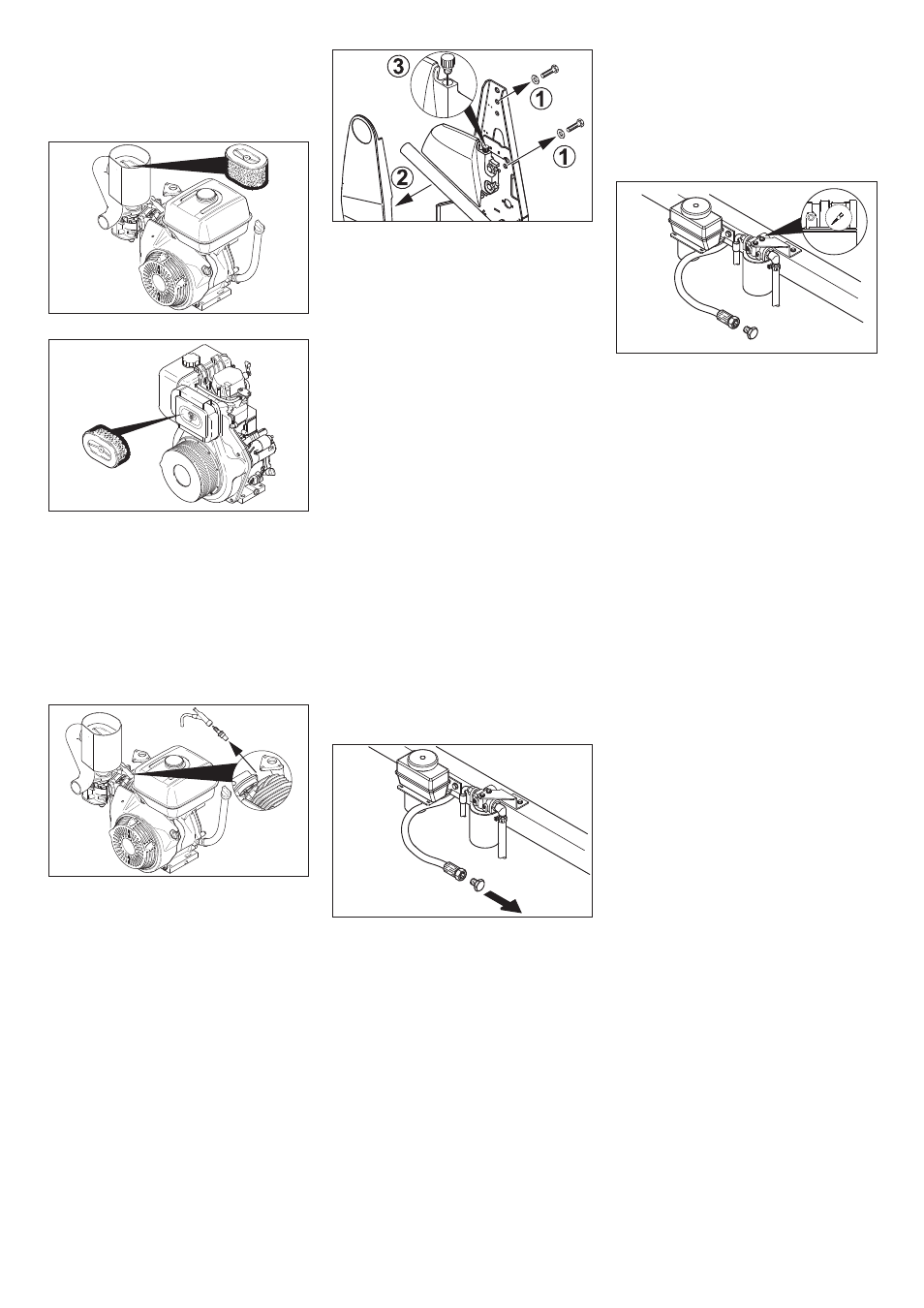 3
1
1
2