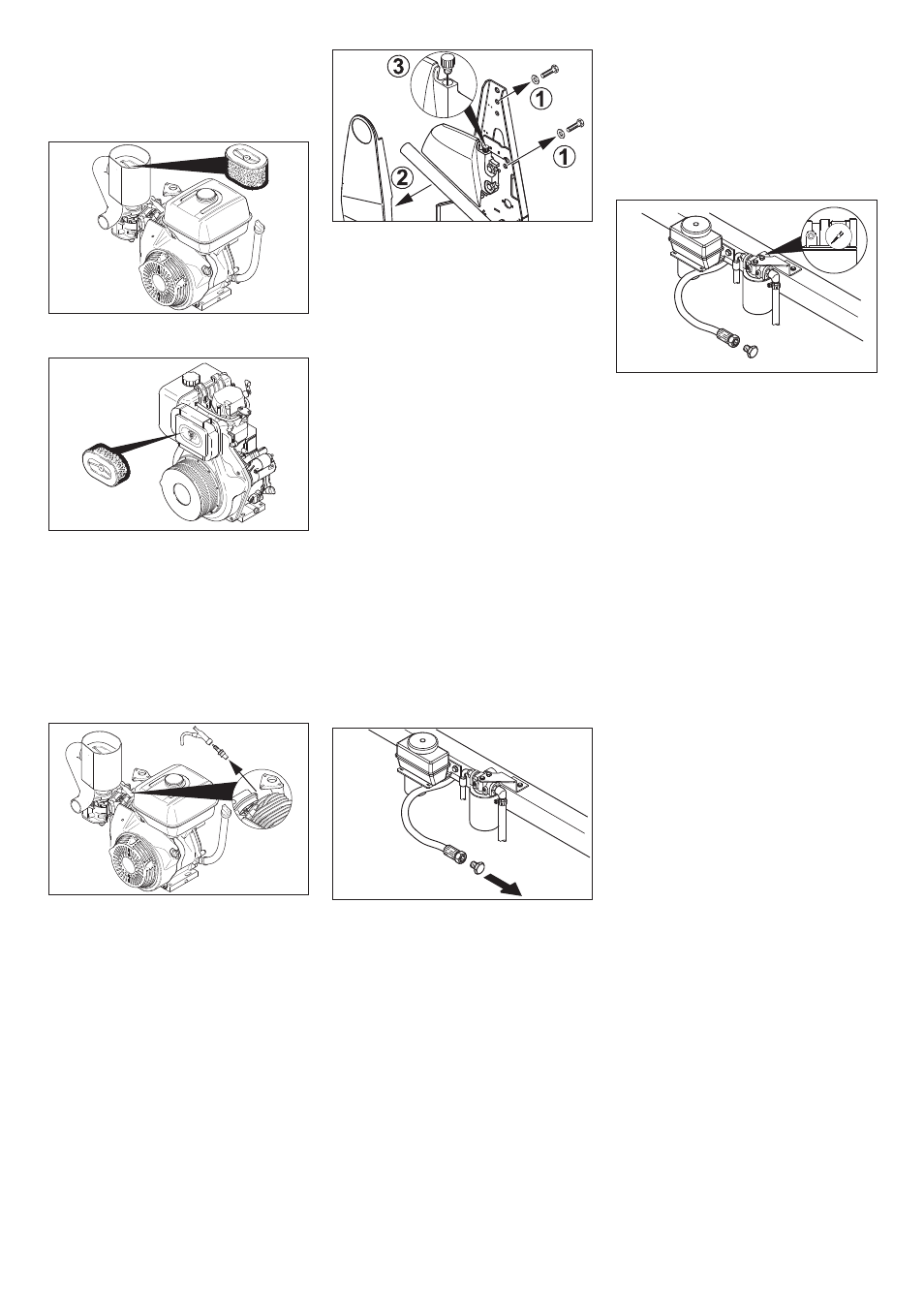 3

1

1

2