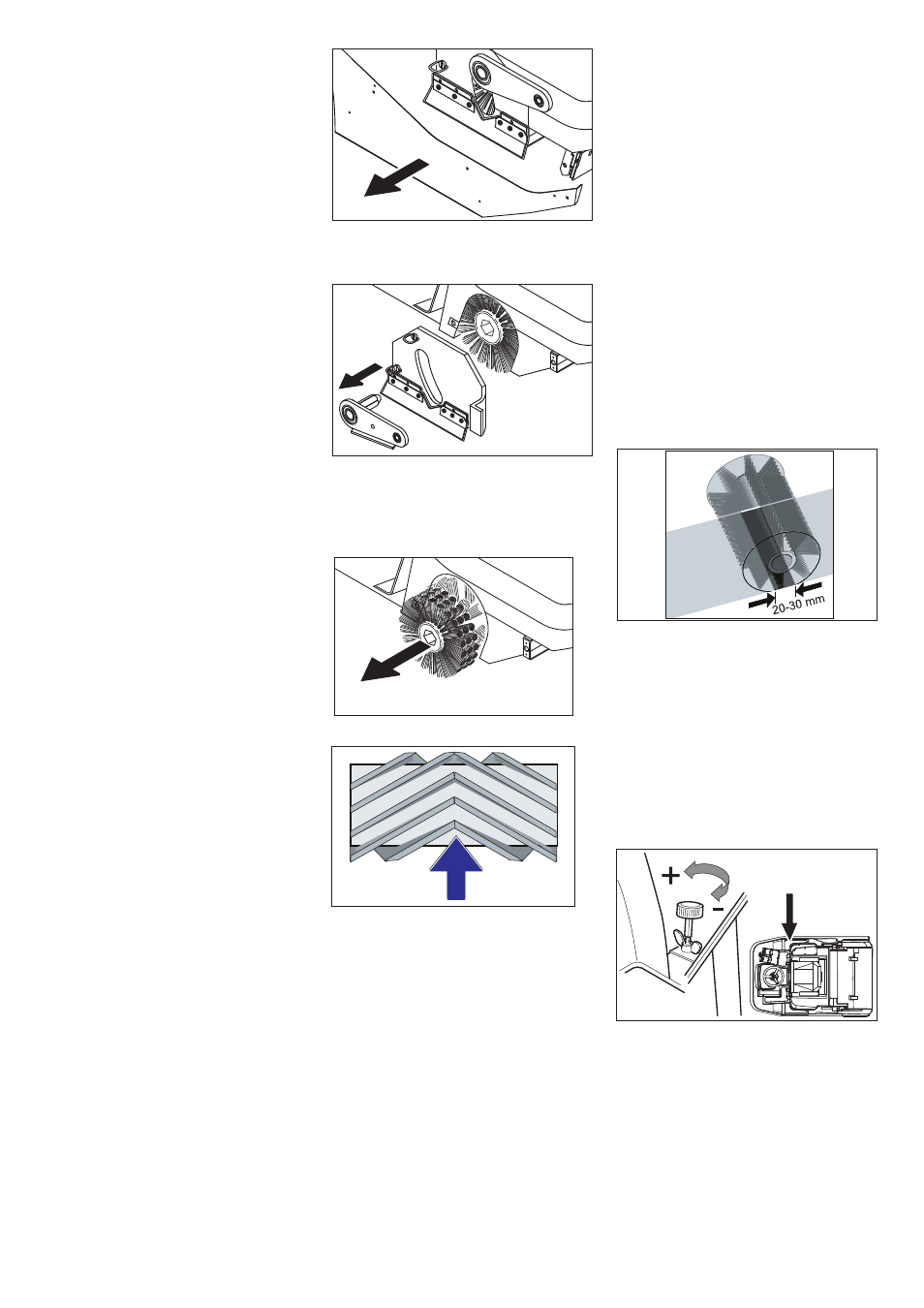 20-30 mm

+

-