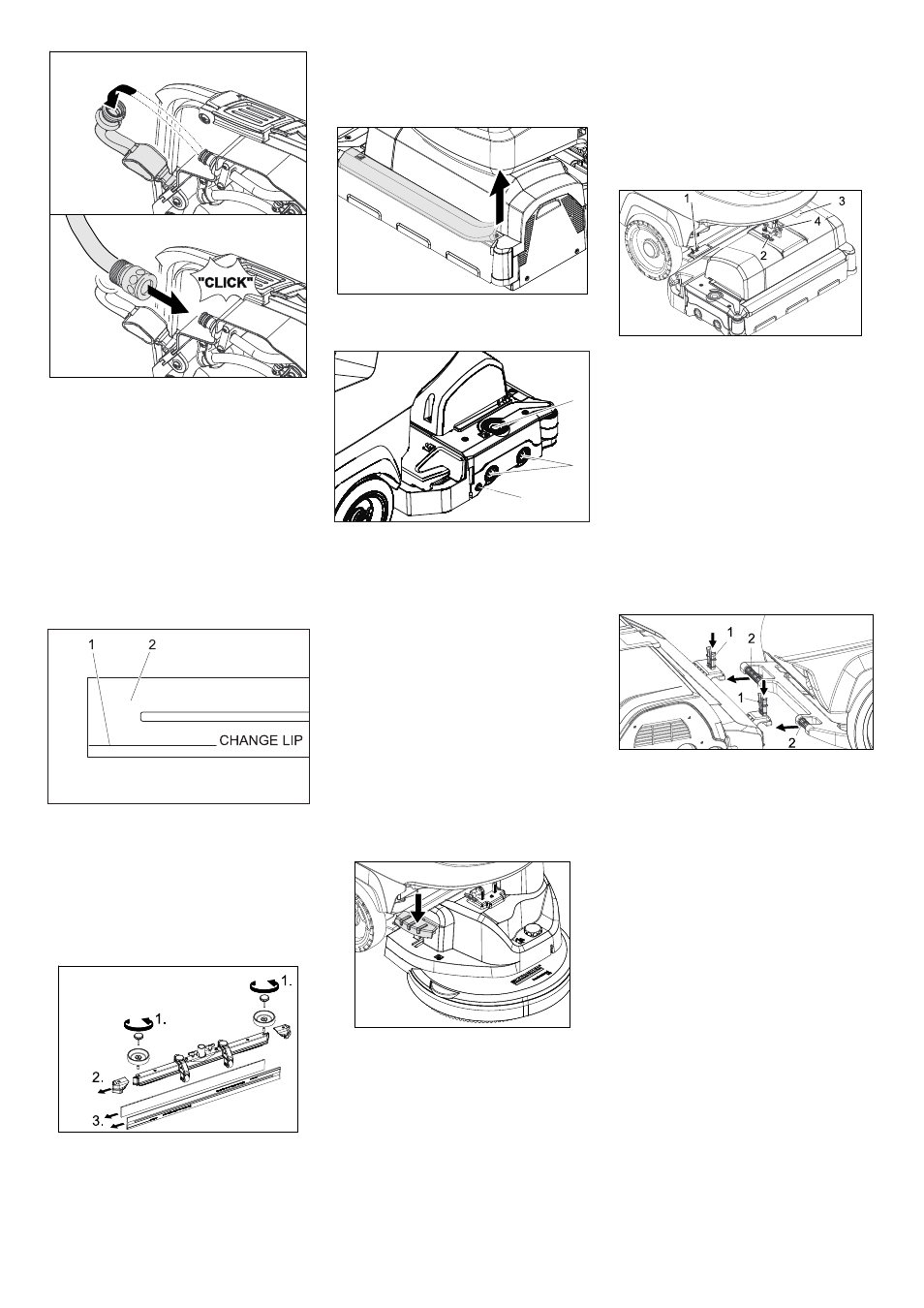 "CLICK"

1 2

CHANGE LIP

1. 1. 2. 3.

1 3 4 2

1 2 1 2