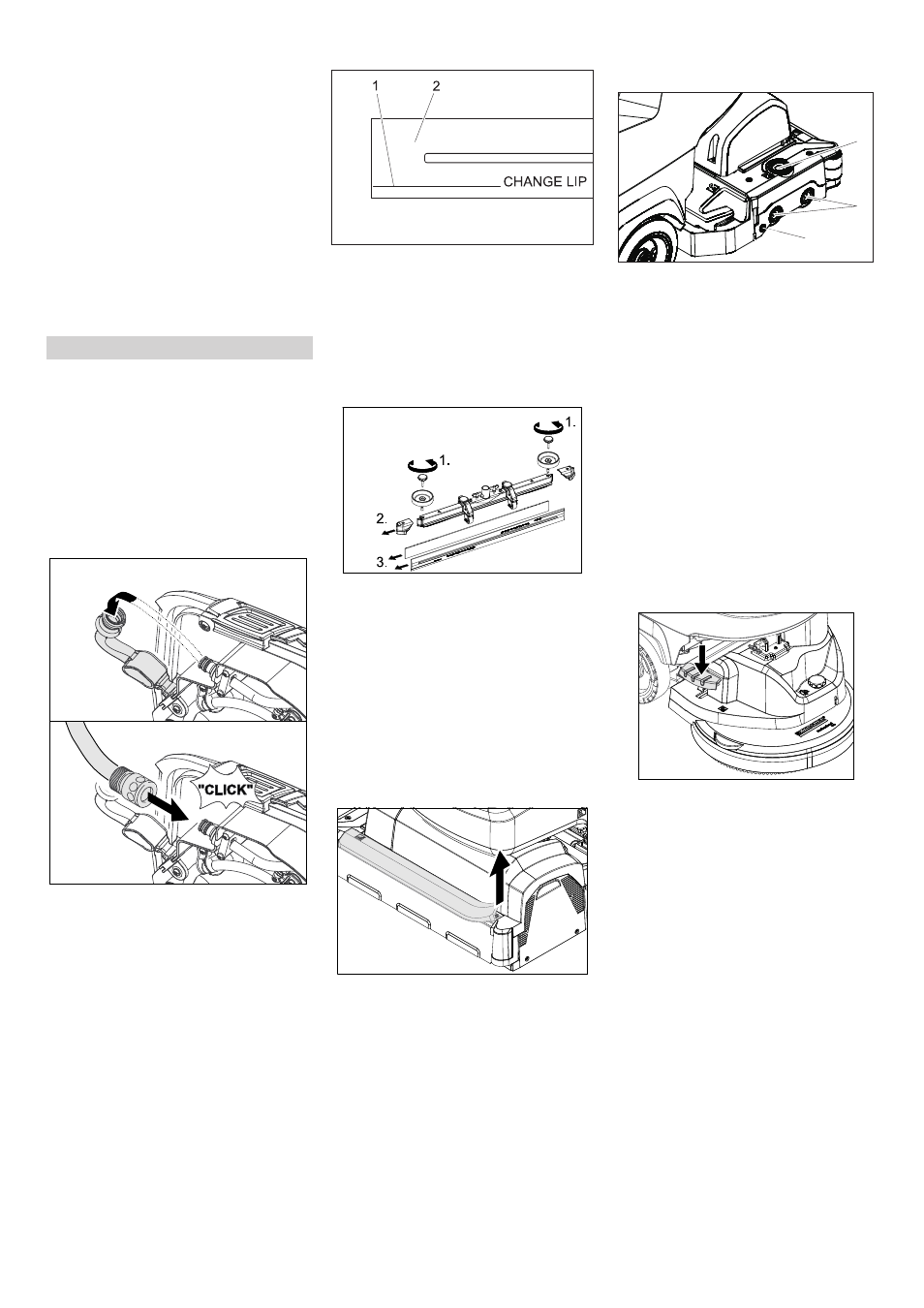 1 2

CHANGE LIP

1.

1.

2.

3.

"CLICK"