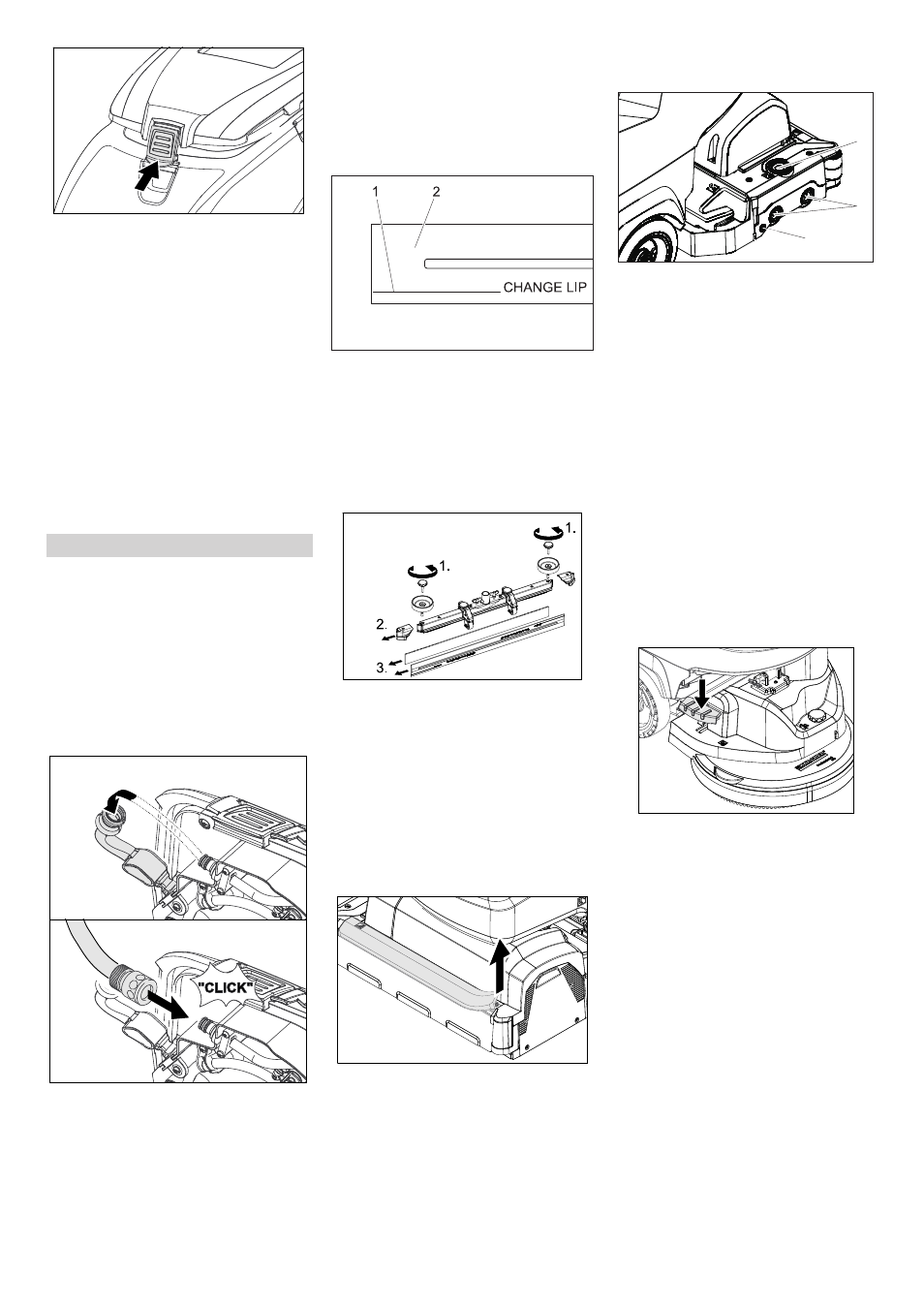 1 2

CHANGE LIP

1.

1.

2.

3.

"CLICK"