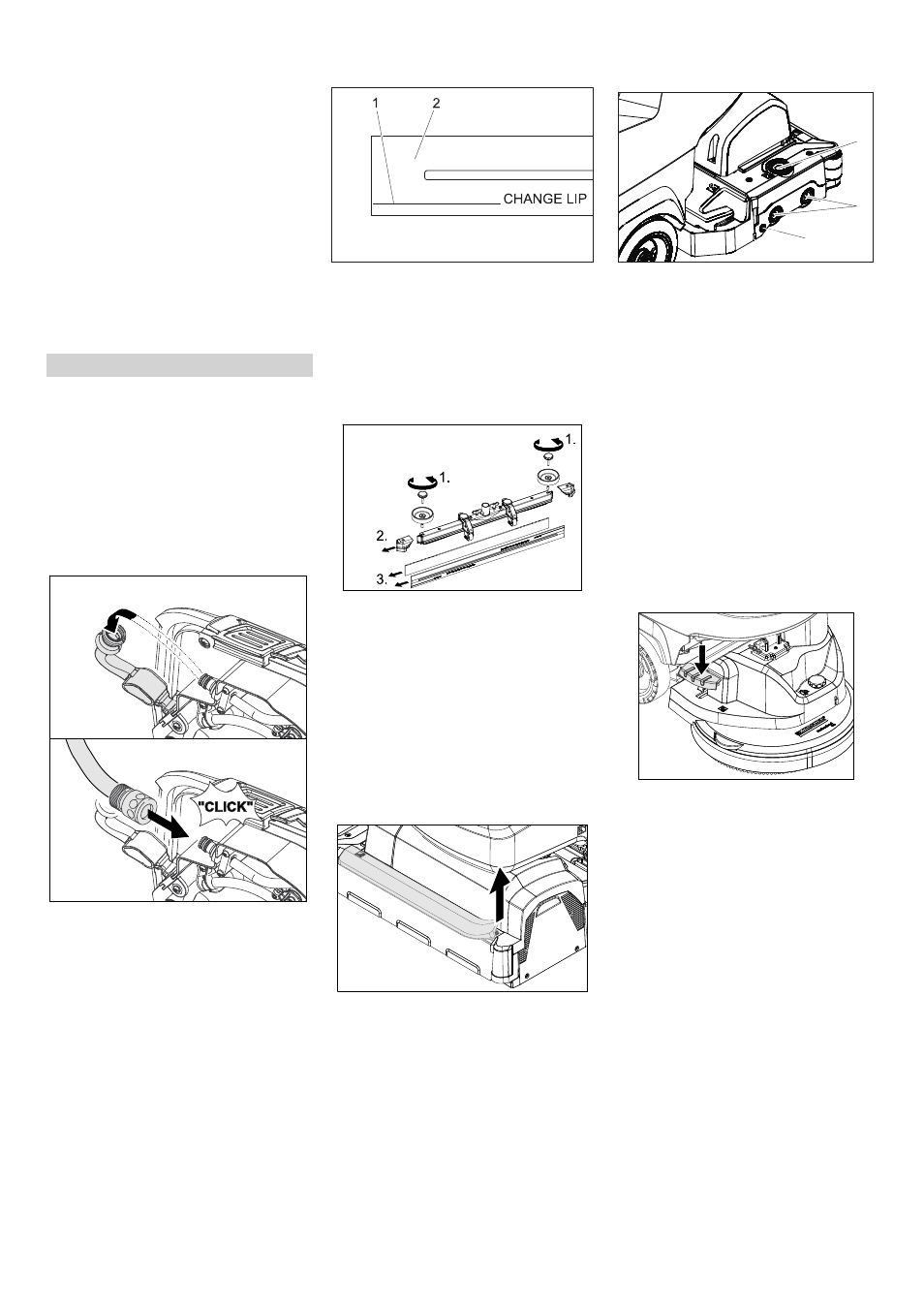 1
2
CHANGE LIP

1.
1.
2.
3.

"CLICK"