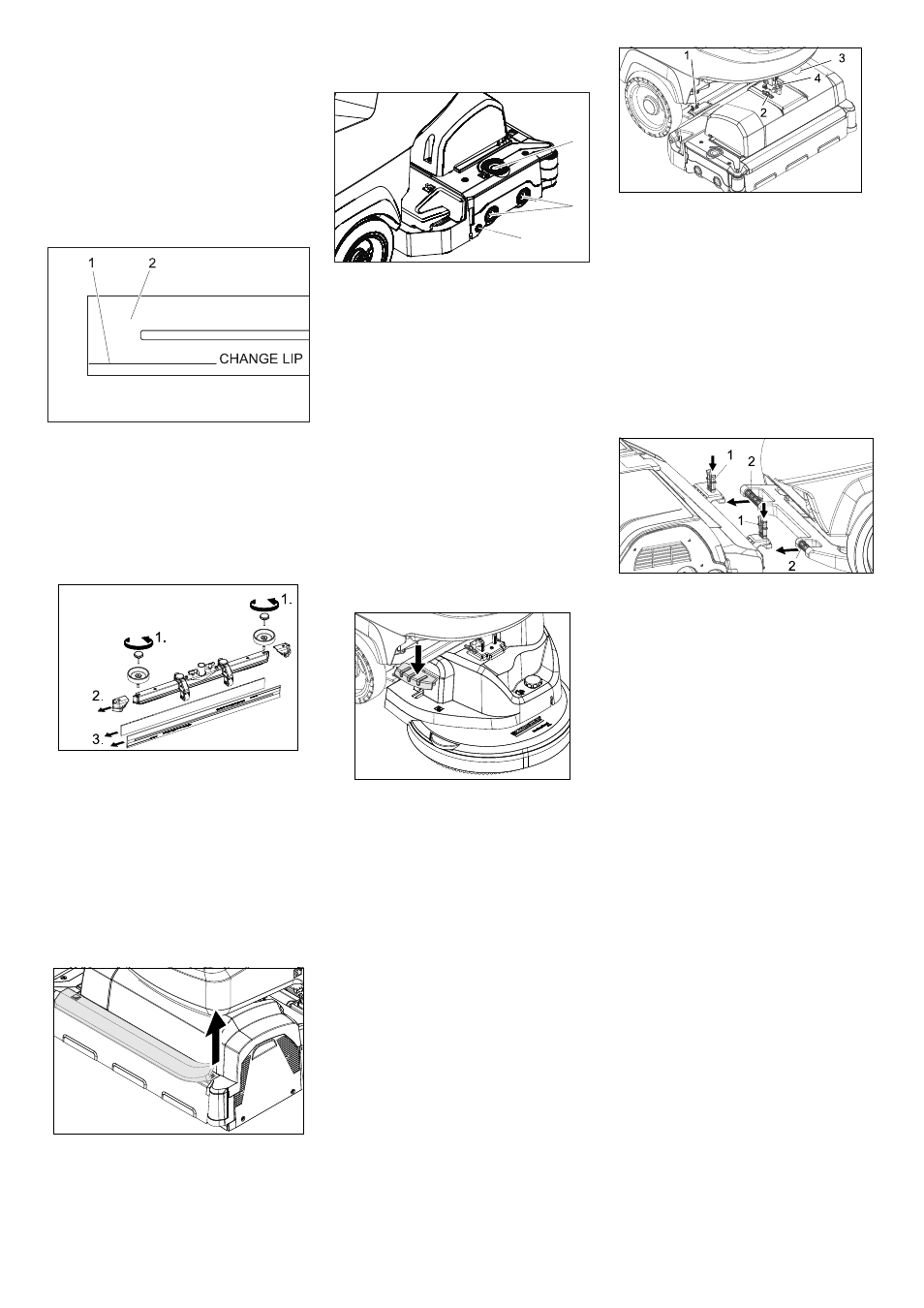 1

2

CHANGE LIP

1.

1.

2.

3.

1

3

4

2

1

2

1

2