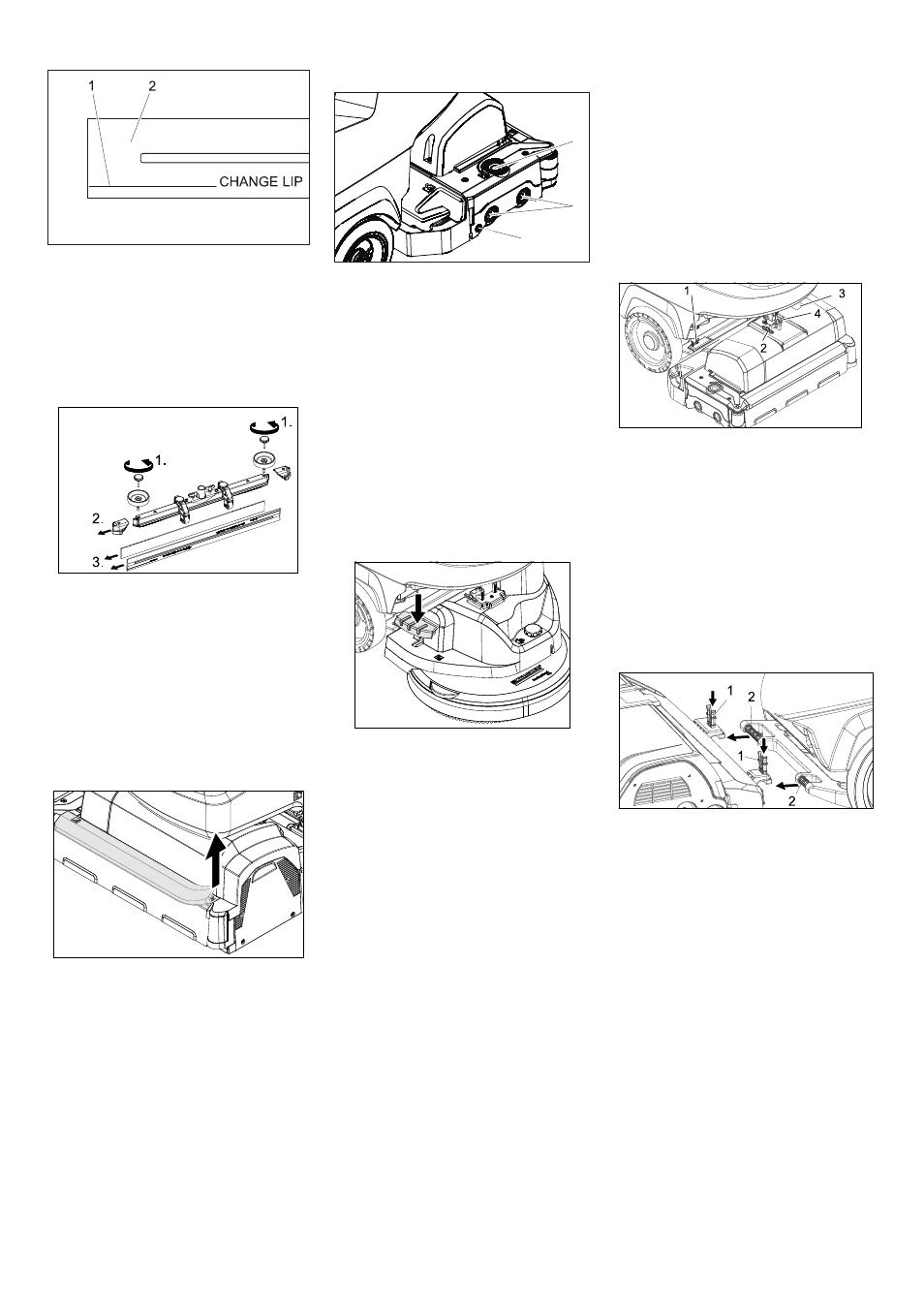 1 2

CHANGE LIP

1.

1.

2.

3.

1 3

4

2

1

2

1

2