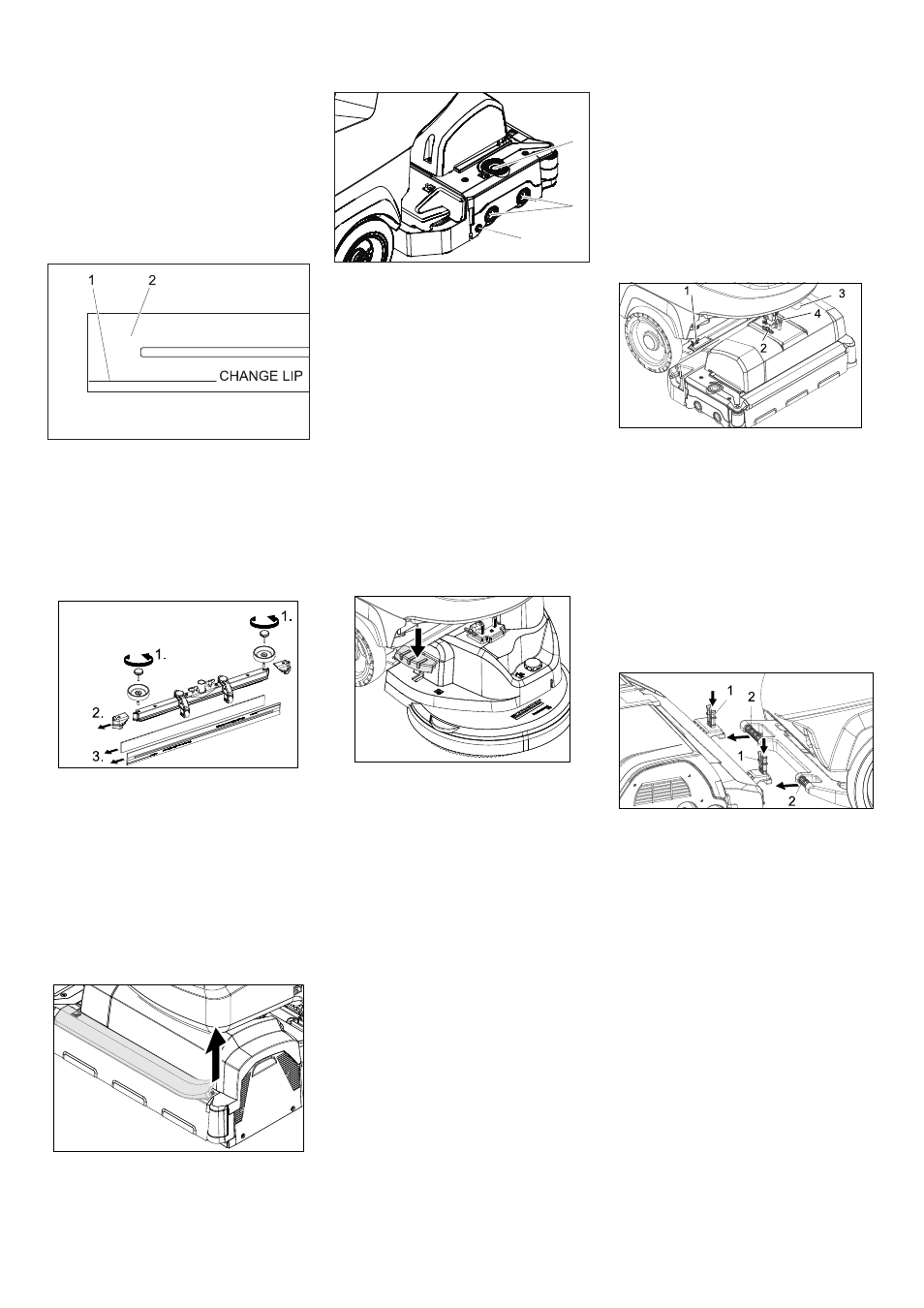 1 2

CHANGE LIP

1.

1.

2.

3.

1 3

4

2

1 2

1

2