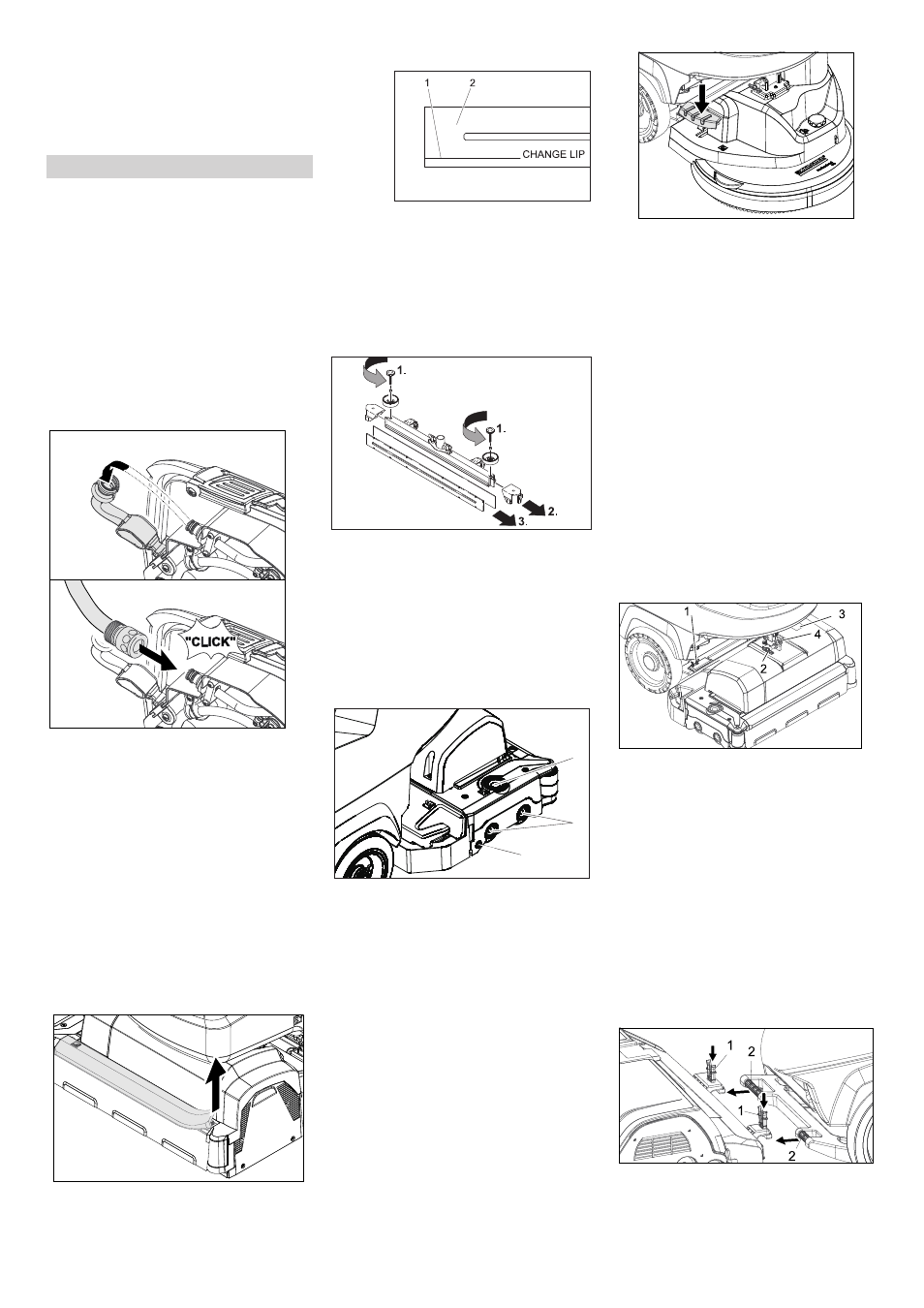 1 2

CHANGE LIP

1.

1.

2.

3.

"CLICK"

1

3

4

2

1

2

1

2