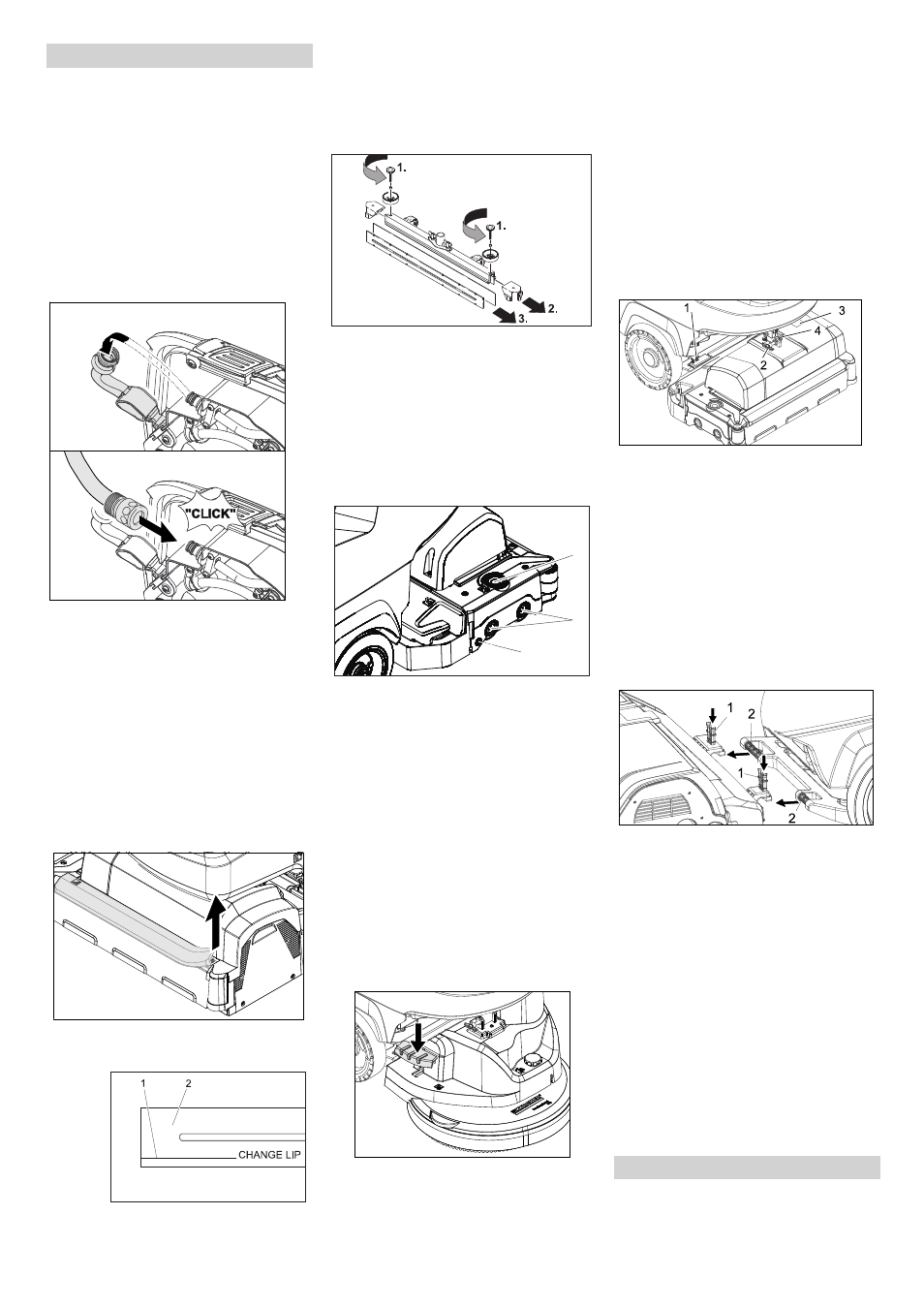 1.

1.

2.

3.

"CLICK"

1

3

4

2

1

2

1

2

1

2

CHANGE LIP