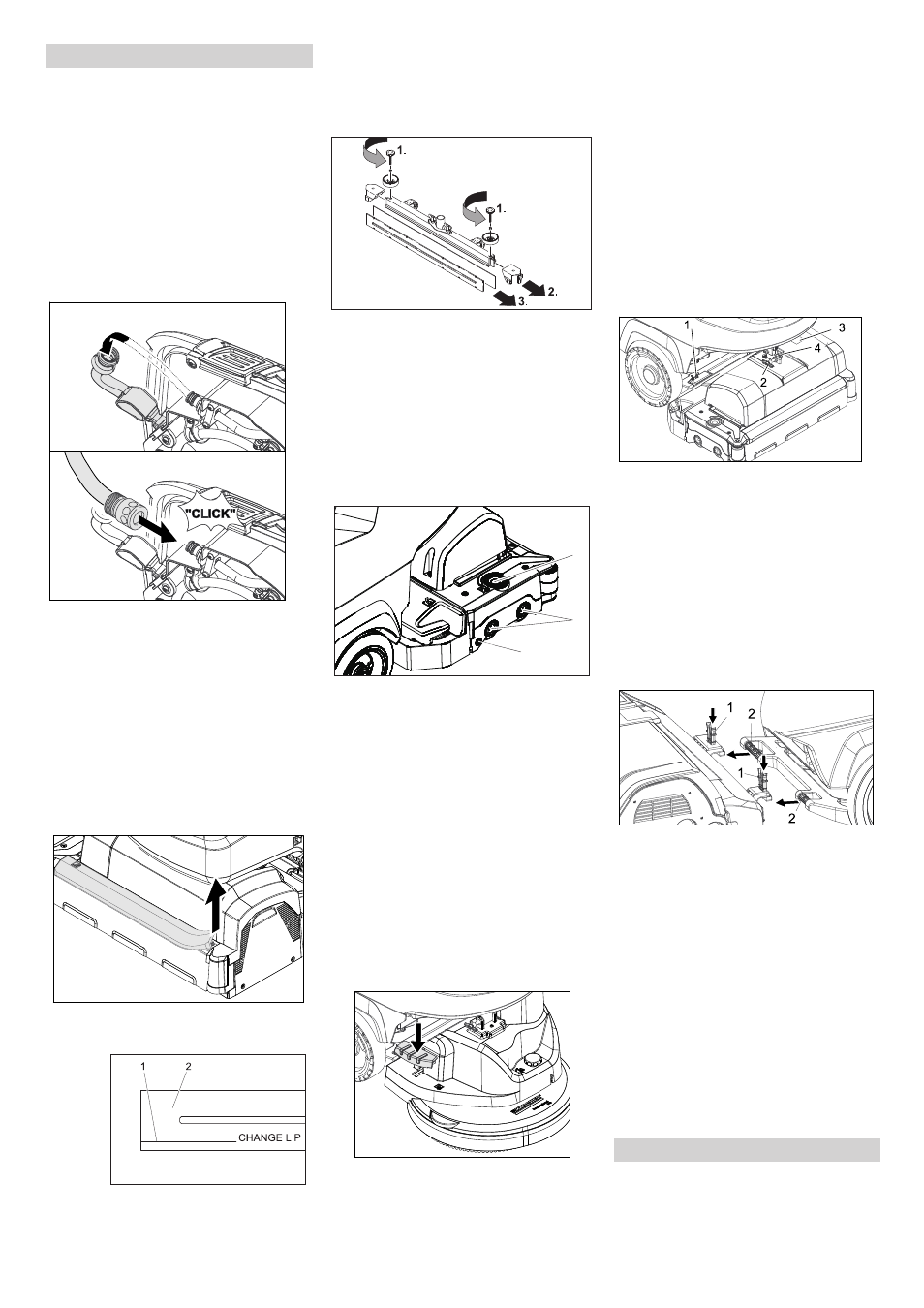 1.

1.

2.

3.

"CLICK"

1

3

4

2

1

2

1

2

1

2

CHANGE LIP