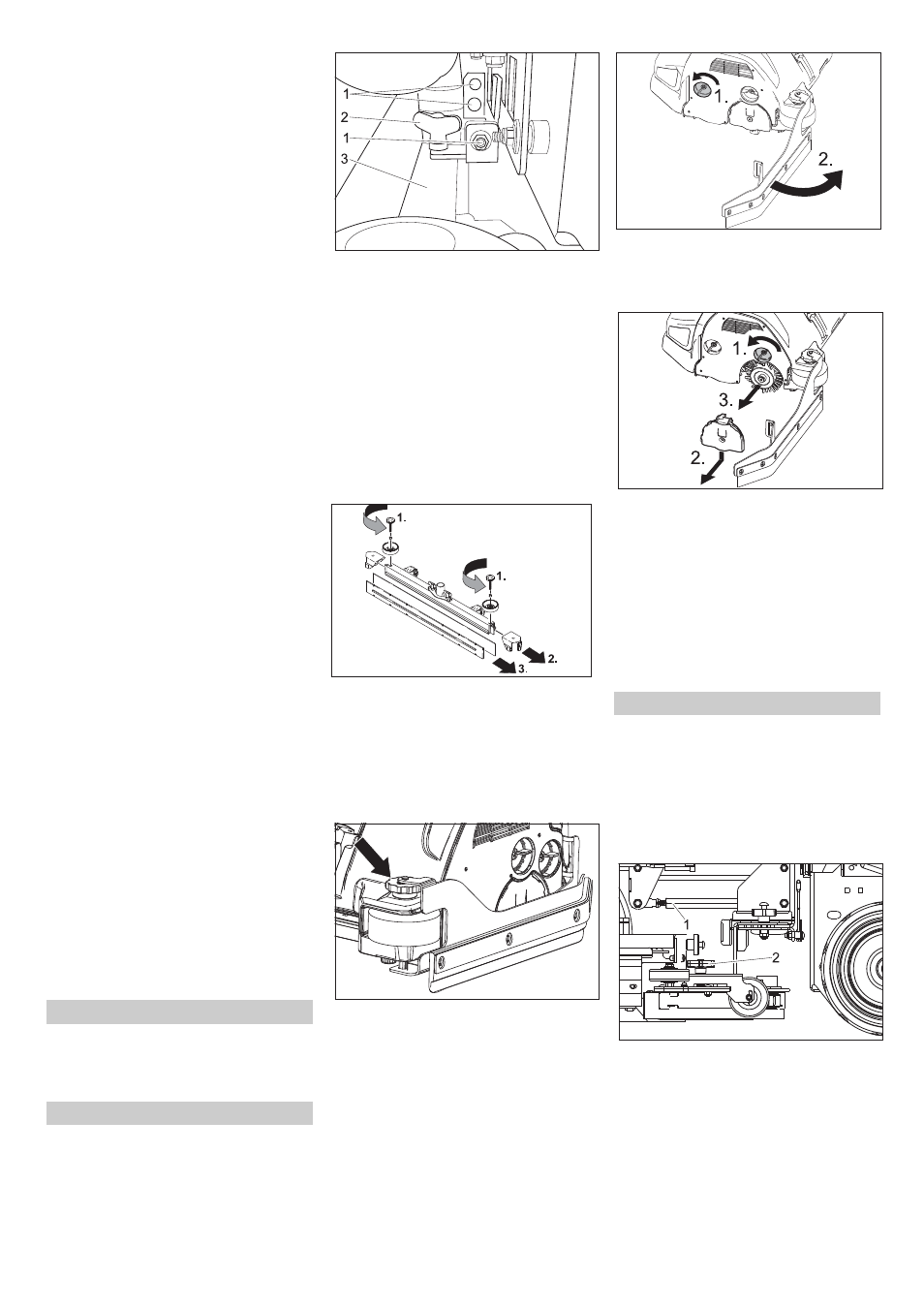 1
2
1
3

1.
2.

1.
3.
2.

1.
1.
2.
3.

1
2