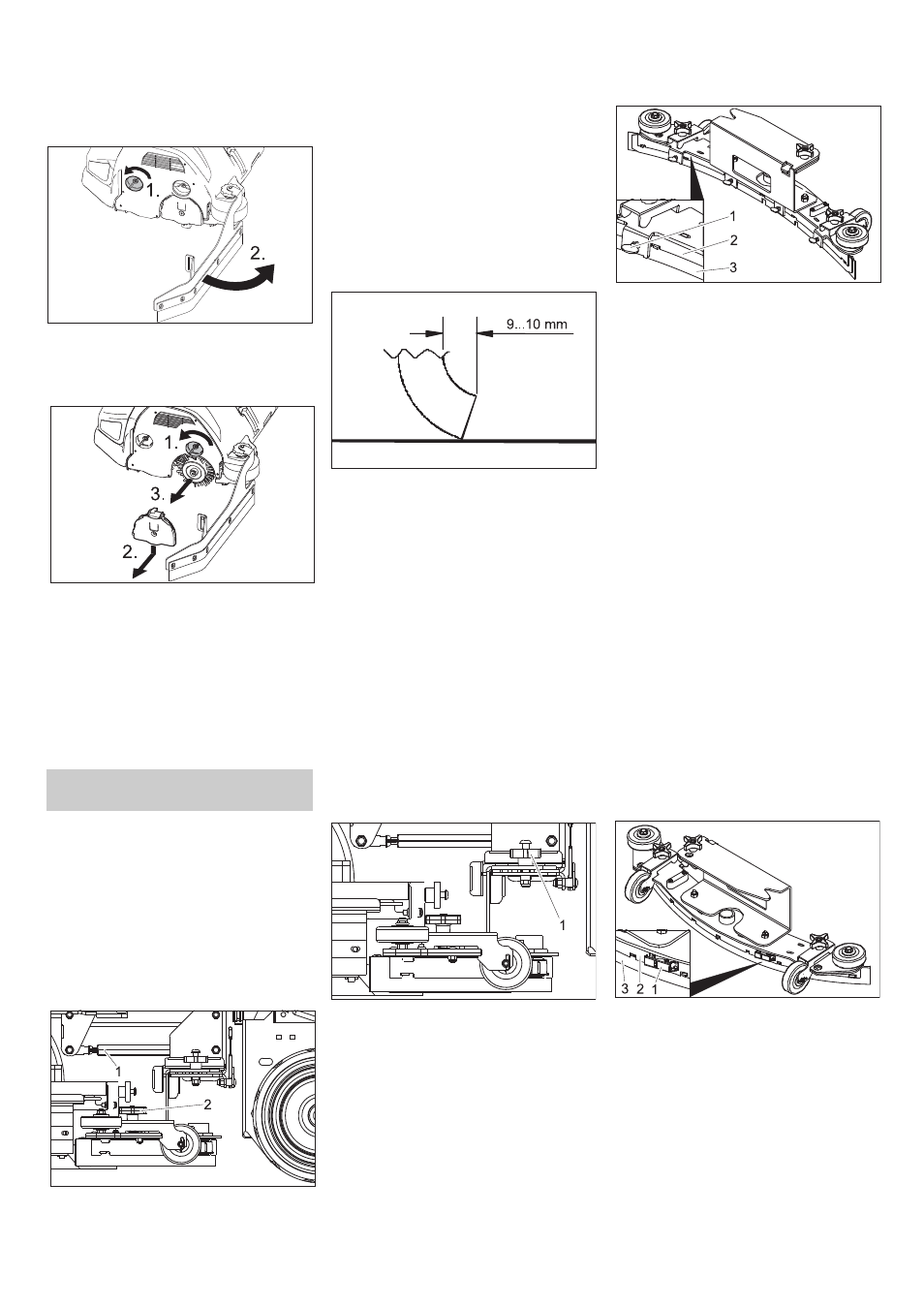 1.

2.

1.

3.

2.

9...10 mm

1
2
3

1

1

2

3 2 1