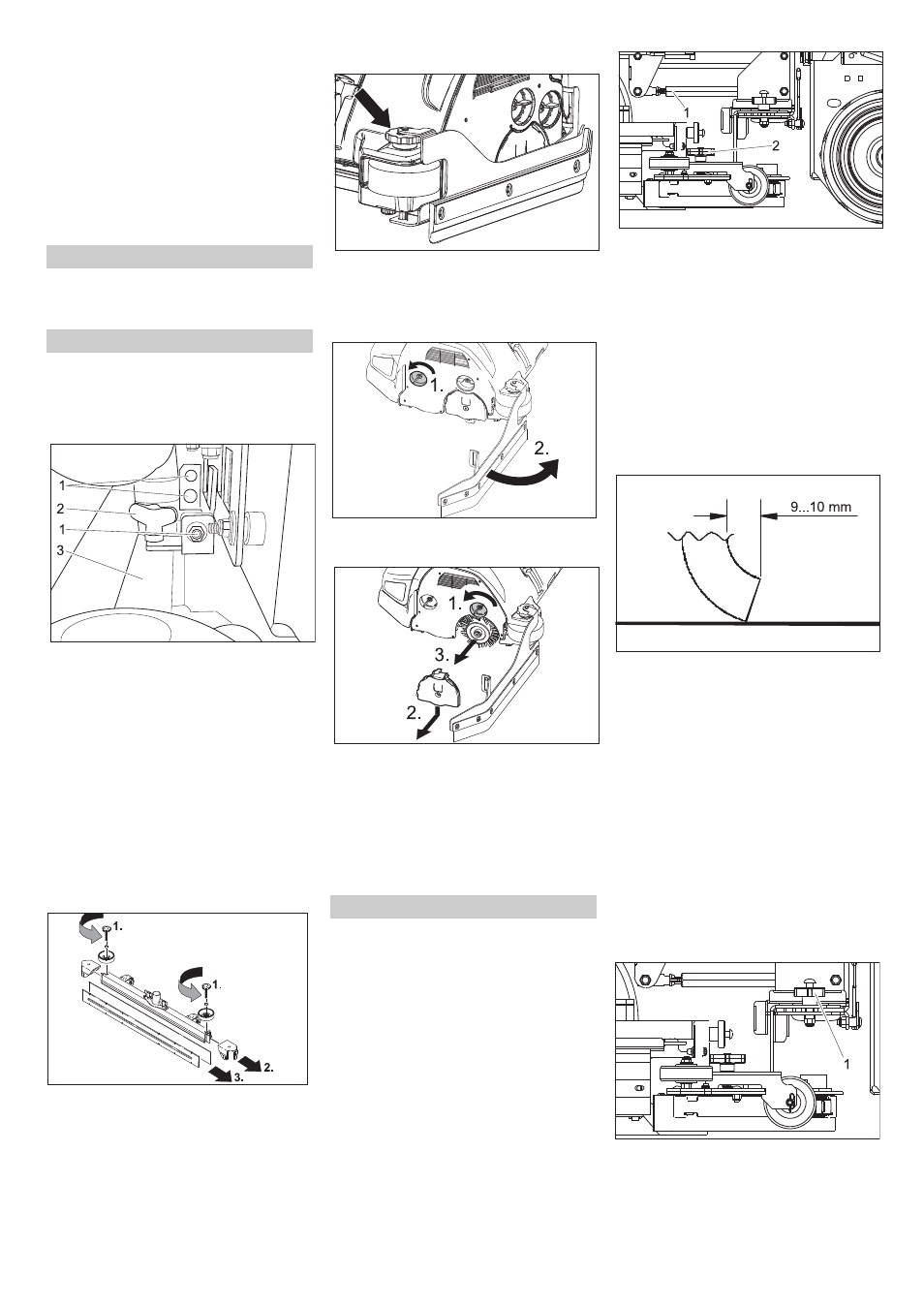 1
2
1
3

1.
1.
2.
3.

1.
2.

1.
3.
2.

1
2

9...10 mm

1